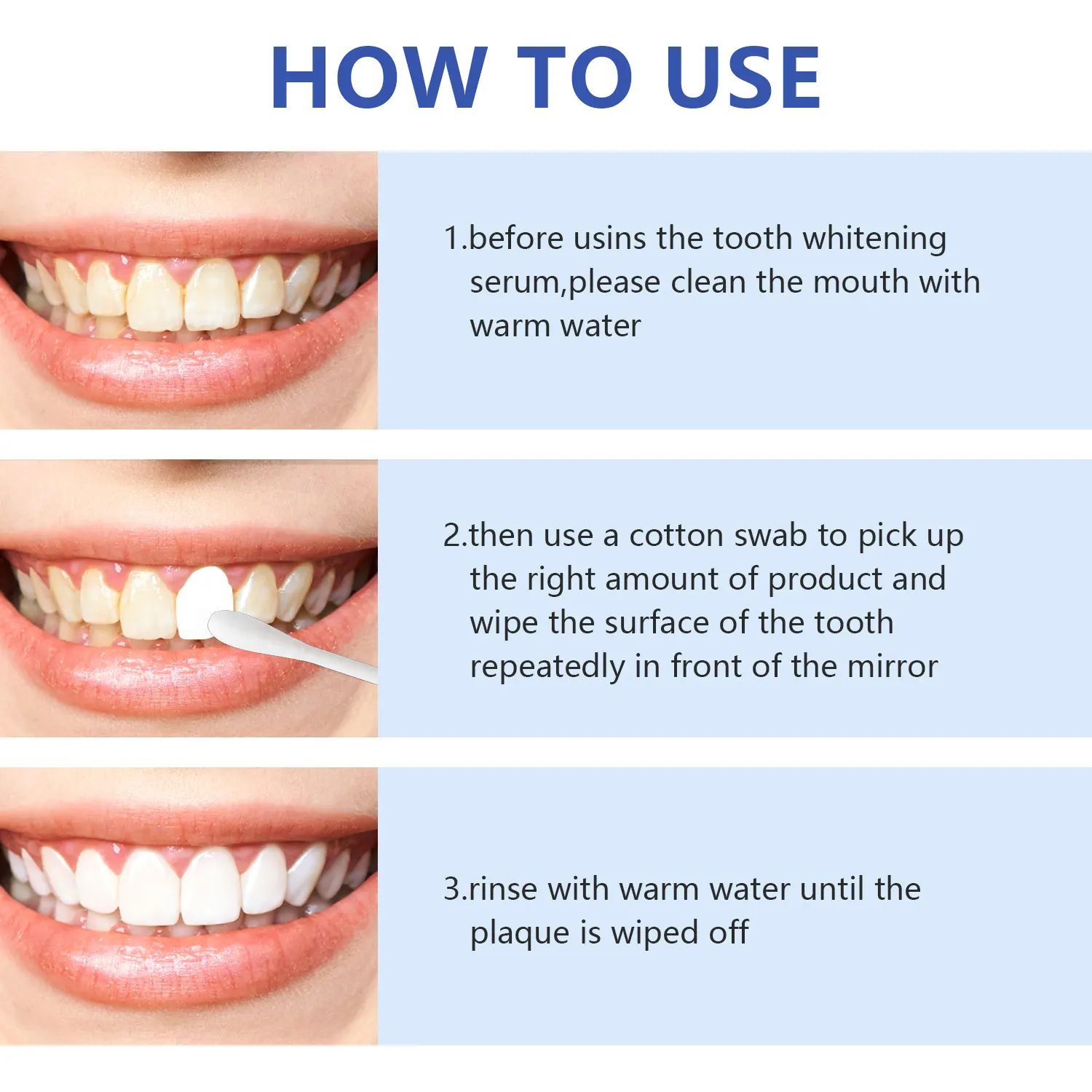 HOW TO USE

1.before usins the tooth whitening serum,please clean the mouth with warm water

2.then use a cotton swab to pick up the right amount of product and wipe the surface of the tooth repeatedly in front of the mirror

3.rinse with warm water until the plaque is wiped off