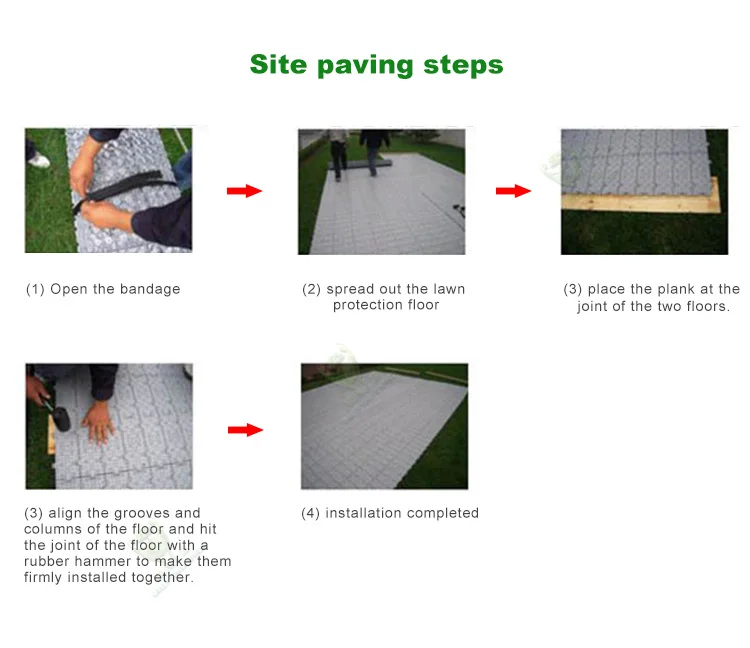 Site paving steps

(1) Open the bandage

(2) spread out the lawn protection floor

(3) place the plank at the joint of the two floors.

(3) align the grooves and columns of the floor and hit the joint of the floor with a rubber hammer to make them firmly installed together.

(4) installation completed