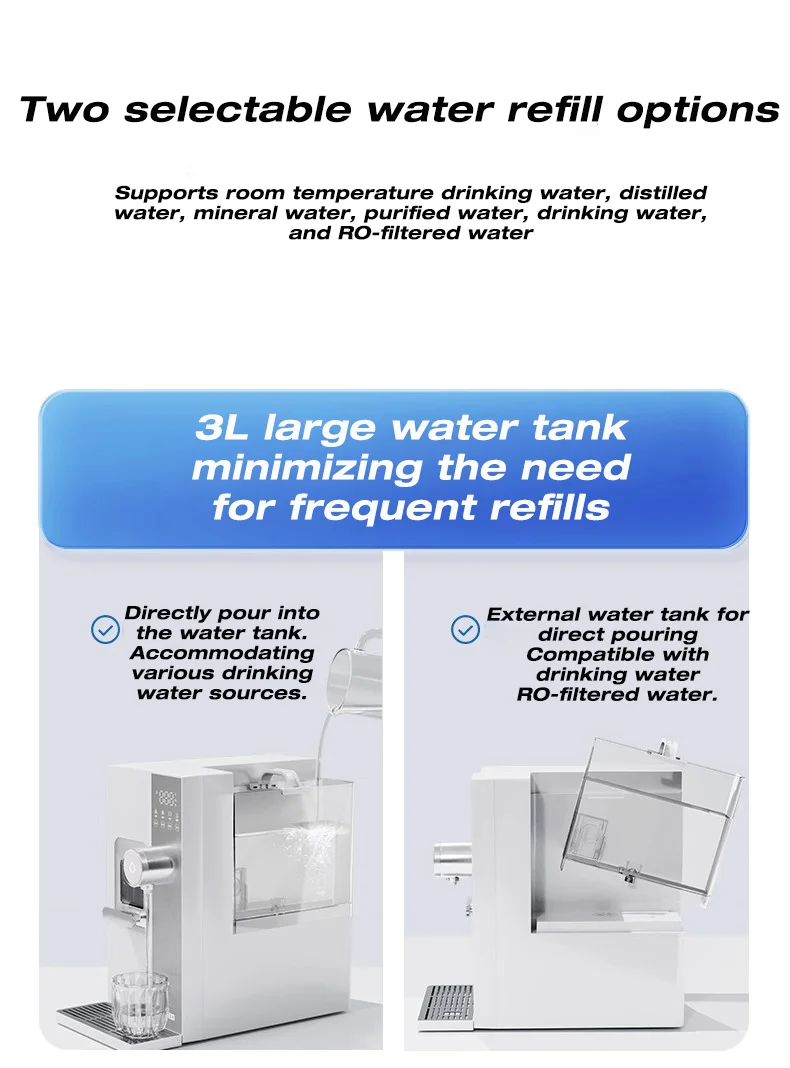 Two selectable water refill options

Supports room temperature drinking water, distilled water, mineral water, purified water, drinking water, and RO-filtered water

3L large water tank minimizing the need for frequent refills

Directly pour into the water tank. Accommodating various drinking water sources.

External water tank for direct pouring Compatible with drinking water RO-filtered water.