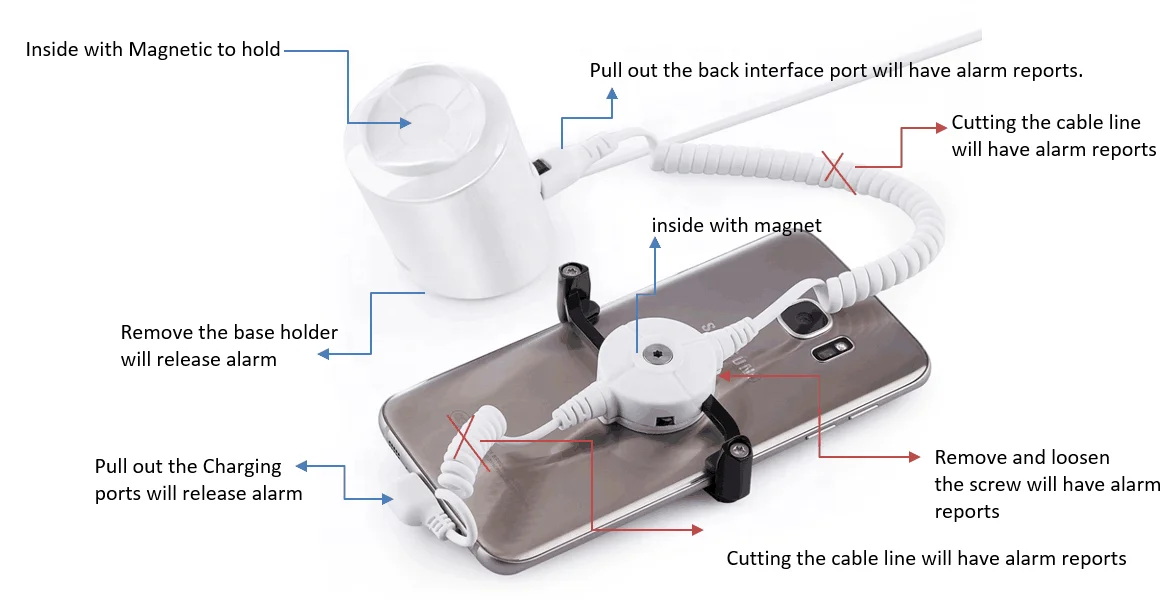 Inside with Magnetic to hold

Pull out the back interface port will have alarm reports.

Cutting the cable line will have alarm reports

inside with magnet

Remove the base holder will release alarm

Pull out the Charging ports will release alarm

Remove and loosen the screw will have alarm reports

Cutting the cable line will have alarm reports