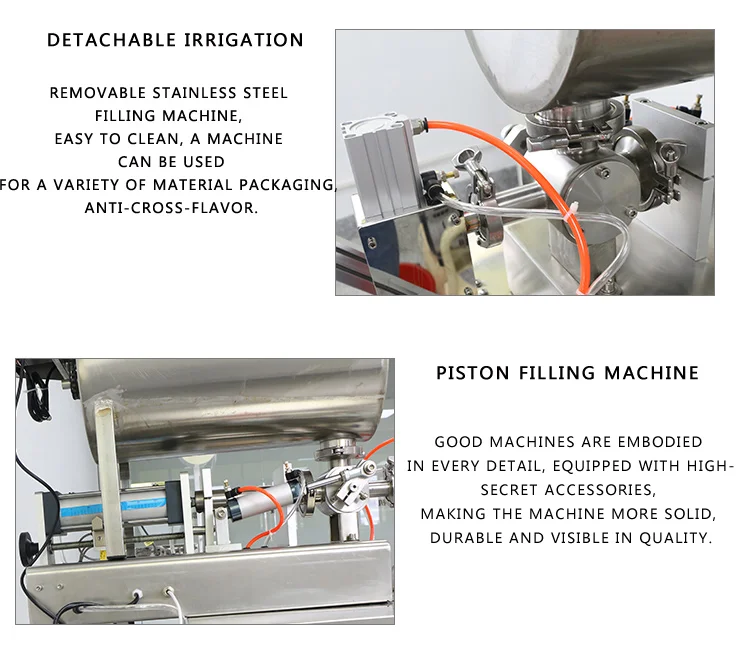 DETACHABLE IRRIGATION

REMOVABLE STAINLESS STEEL FILLING MACHINE, EASY TO CLEAN, A MACHINE CAN BE USED FOR A VARIETY OF MATERIAL PACKAGING, ANTI-CROSS-FLAVOR.

PISTON FILLING MACHINE

GOOD MACHINES ARE EMBODIED IN EVERY DETAIL, EQUIPPED WITH HIGH-SECRET ACCESSORIES, MAKING THE MACHINE MORE SOLID, DURABLE AND VISIBLE IN QUALITY.