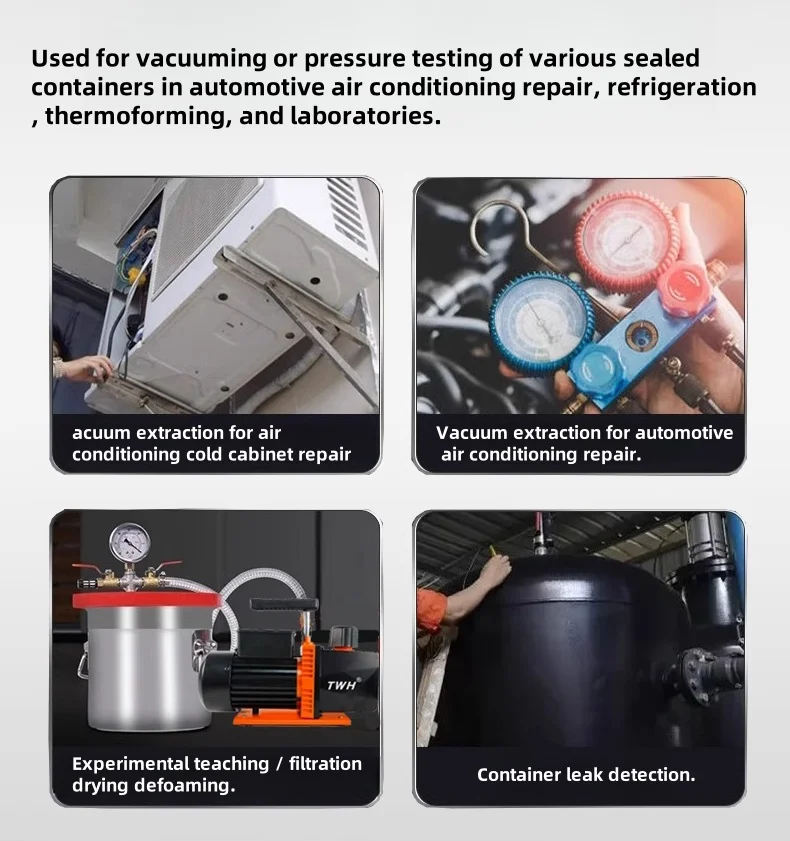 Used for vacuuming or pressure testing of various sealed containers in automotive air conditioning repair, refrigeration , thermoforming, and laboratories.

acuum extraction for air conditioning cold cabinet repair

Vacuum extraction for automotive air conditioning repair.

TWH

Experimental teaching / filtration drying defoaming.

Container leak detection.