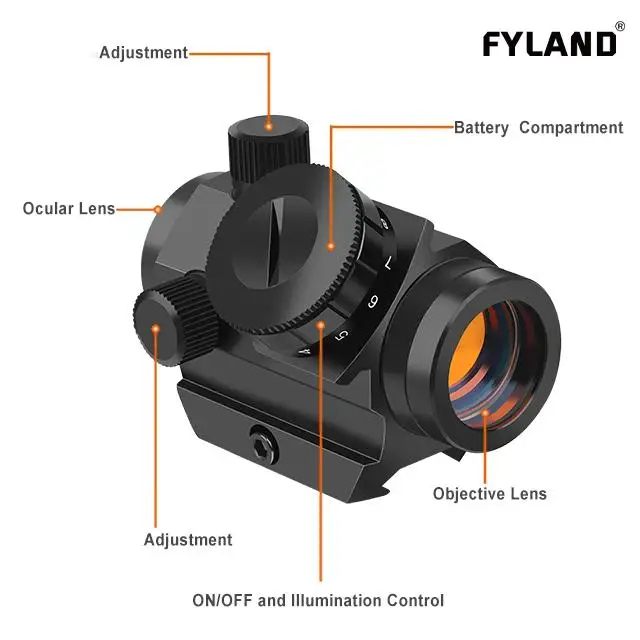 FYLAND®

Adjustment

Battery Compartment

Ocular Lens

8
7
6
5
4

Objective Lens

Adjustment

ON/OFF and Illumination Control