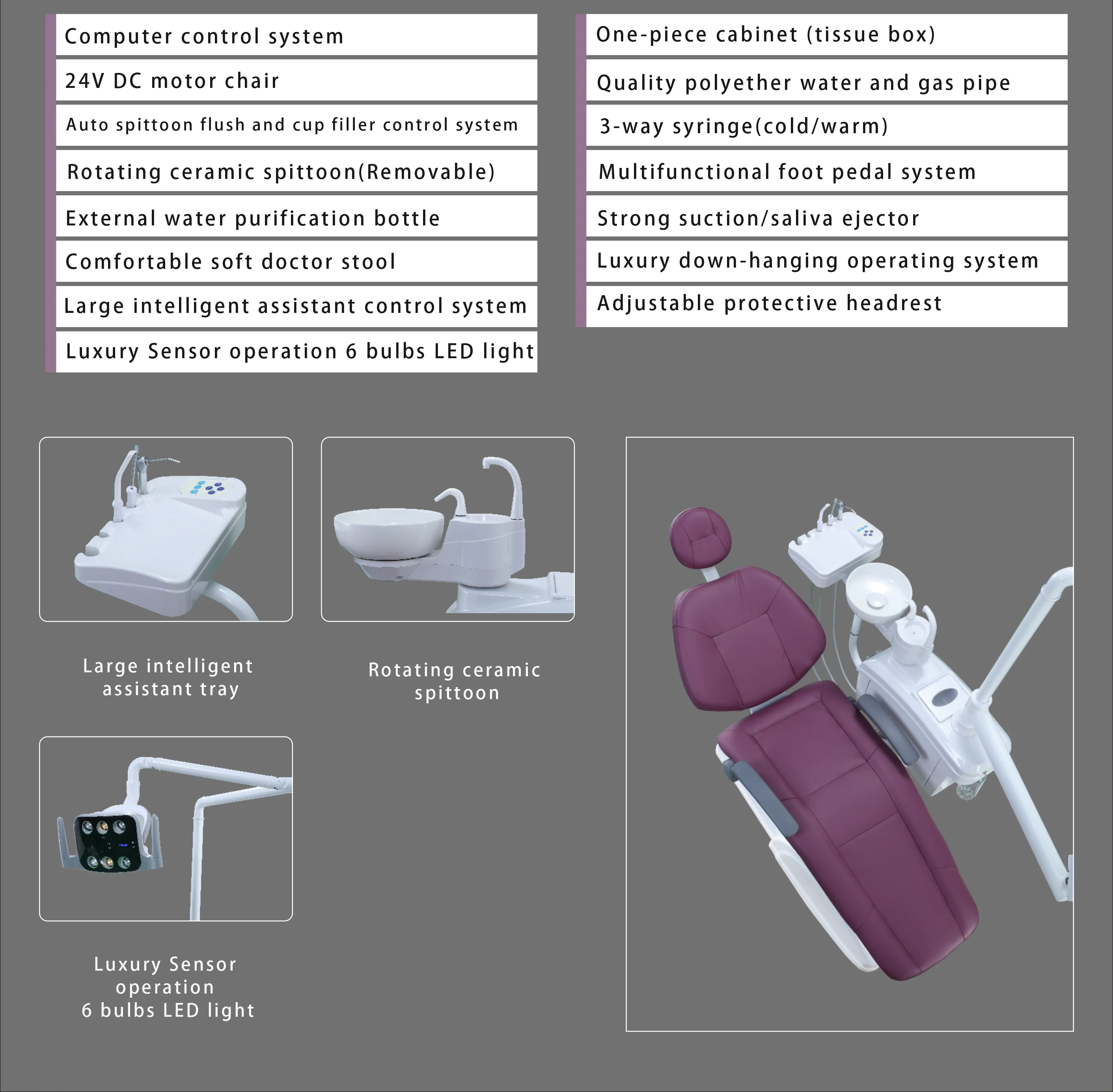 Computer control system

24V DC motor chair

Auto spittoon flush and cup filler control system

Rotating ceramic spittoon(Removable)

External water purification bottle

Comfortable soft doctor stool

Large intelligent assistant control system

Luxury Sensor operation 6 bulbs LED light

One-piece cabinet (tissue box)

Quality polyether water and gas pipe

3-way syringe(cold/warm)

Multifunctional foot pedal system

Strong suction/saliva ejector

Luxury down-hanging operating system

Adjustable protective headrest

Large intelligent assistant tray

Rotating ceramic spittoon

Luxury Sensor operation 6 bulbs LED light