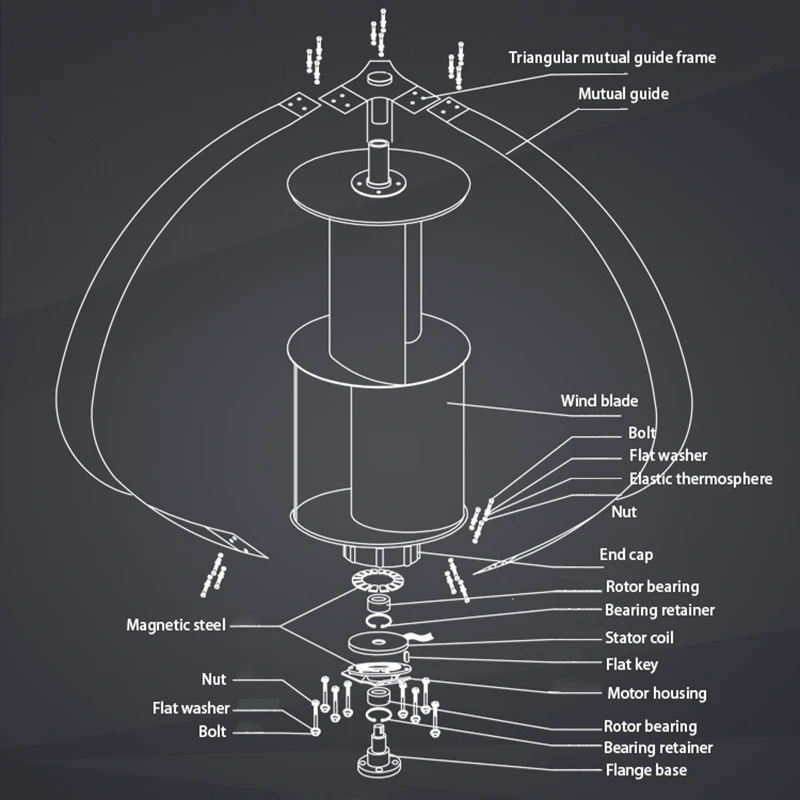 Triangular mutual guide frame
Mutual guide
Wind blade
Bolt
Flat washer
Elastic thermosphere
Nut
End cap
Rotor bearing
Bearing retainer
Stator coil
Flat key
Motor housing
Rotor bearing
Bearing retainer
Flange base
Magnetic steel
Nut
Flat washer
Bolt