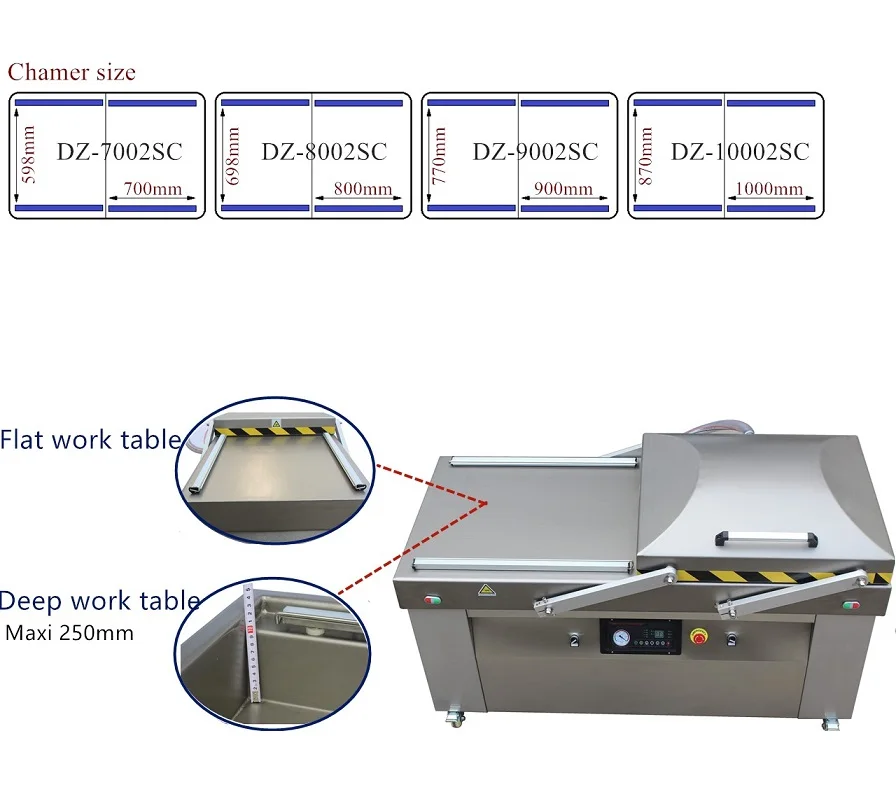 Chamer size

598mm DZ-7002SC 700mm

698mm DZ-8002SC 800mm

770mm DZ-9002SC 900mm

870mm DZ-10002SC 1000mm

Flat work table

Deep work table
Maxi 250mm