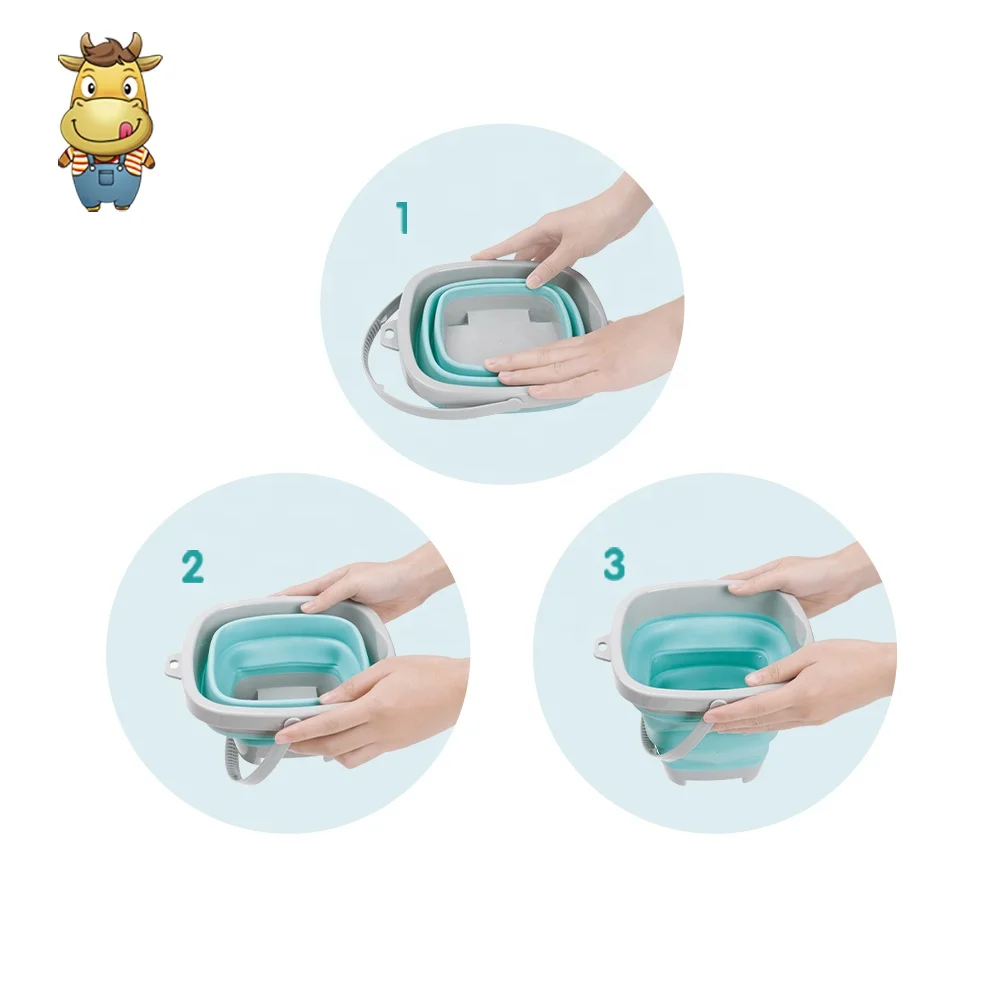 1

2

3