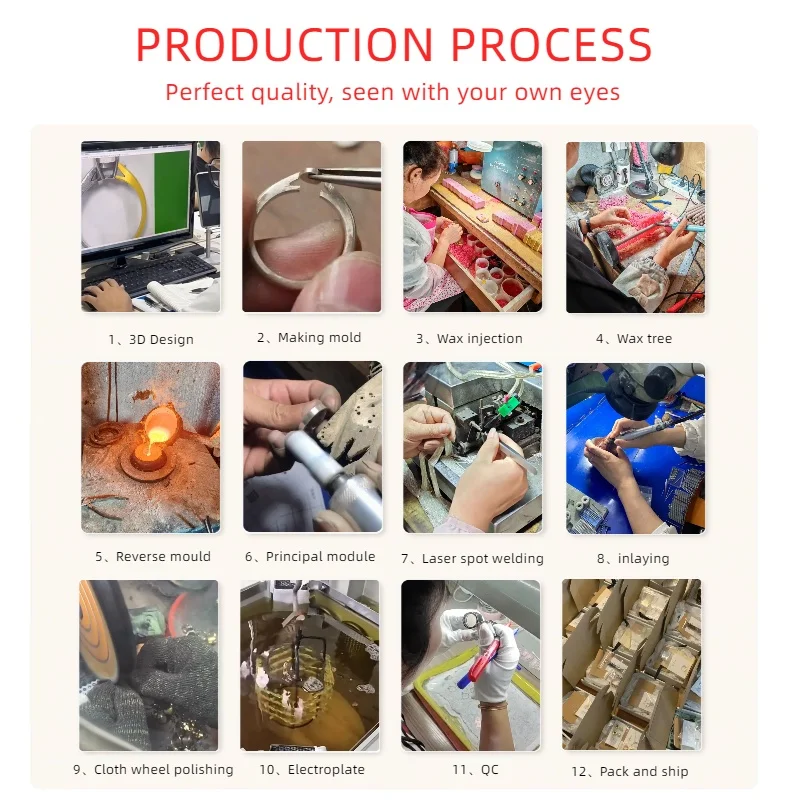 PRODUCTION PROCESS
Perfect quality, seen with your own eyes

1、3D Design

2、Making mold

3、Wax injection

4、Wax tree

5、Reverse mould

6、Principal module

7、Laser spot welding

8、inlaying

9、Cloth wheel polishing

10、Electroplate

11、QC

12、Pack and ship