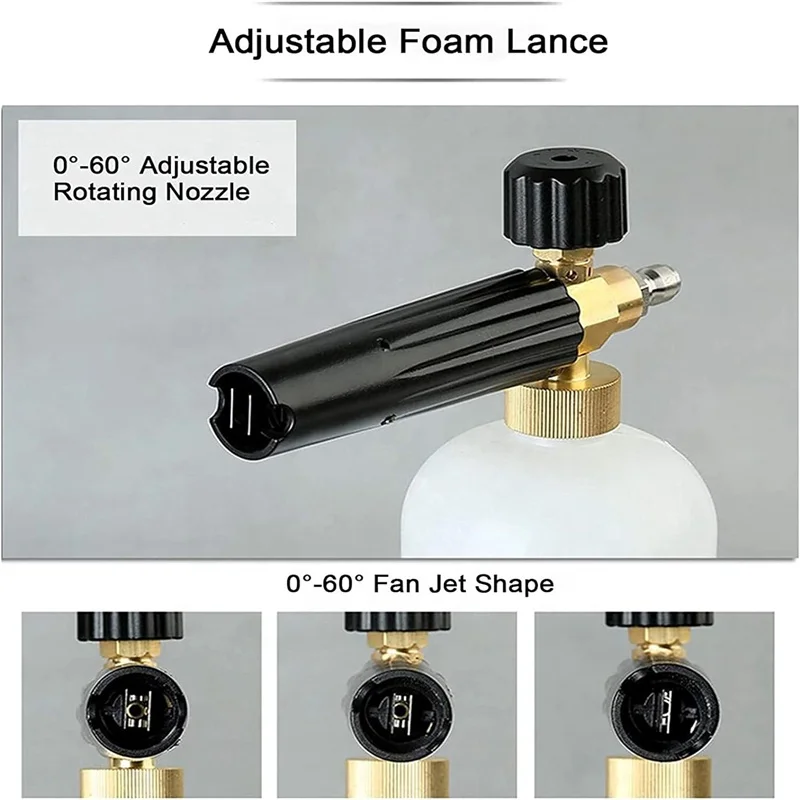 Adjustable Foam Lance

0°-60° Adjustable Rotating Nozzle

0°-60° Fan Jet Shape