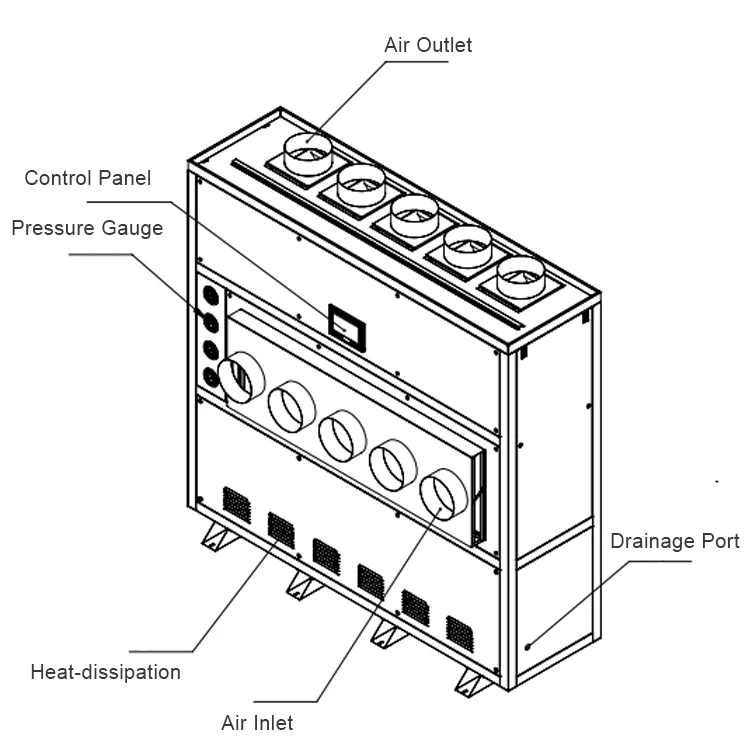 Air Outlet

Control Panel

Pressure Gauge

Drainage Port

Heat-dissipation

Air Inlet