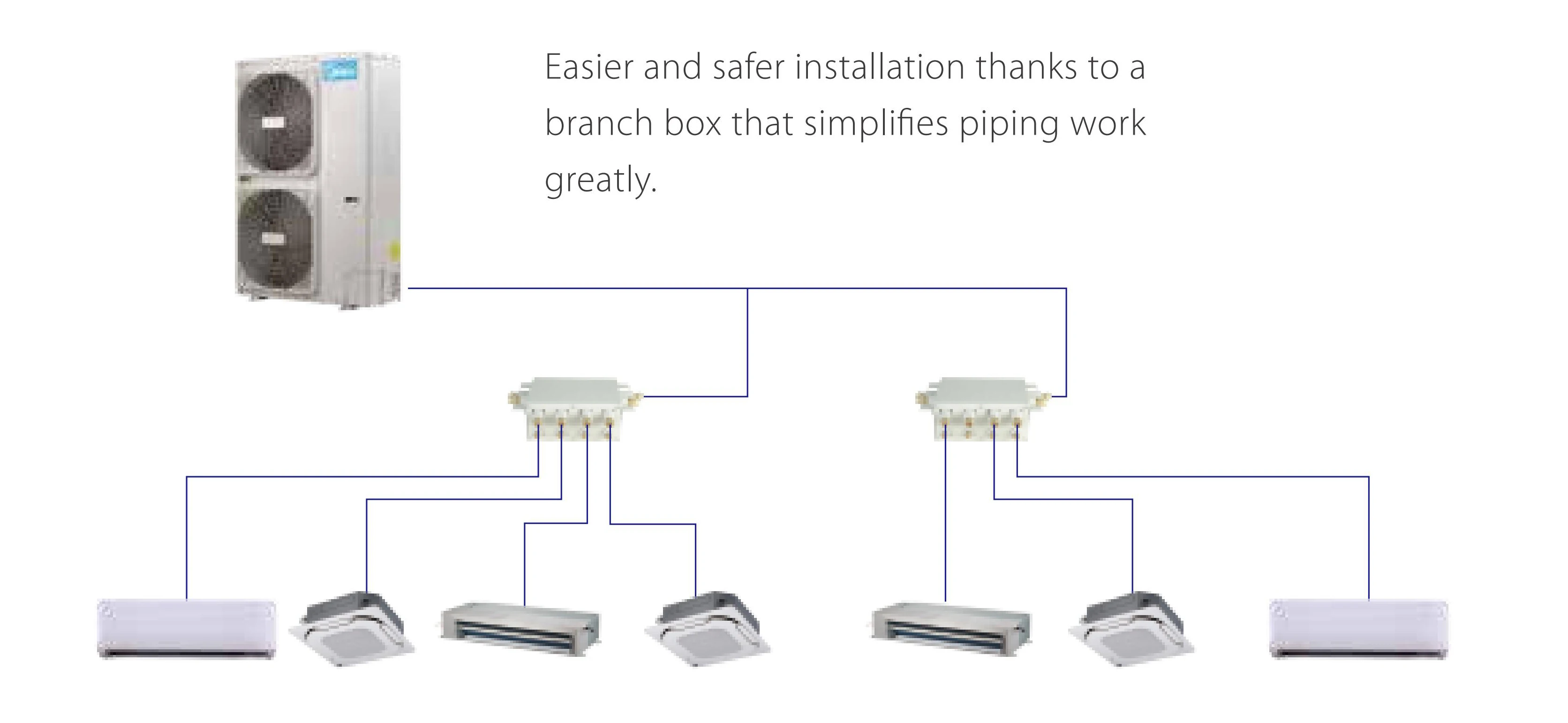 Easier and safer installation thanks to a branch box that simplifies piping work greatly.