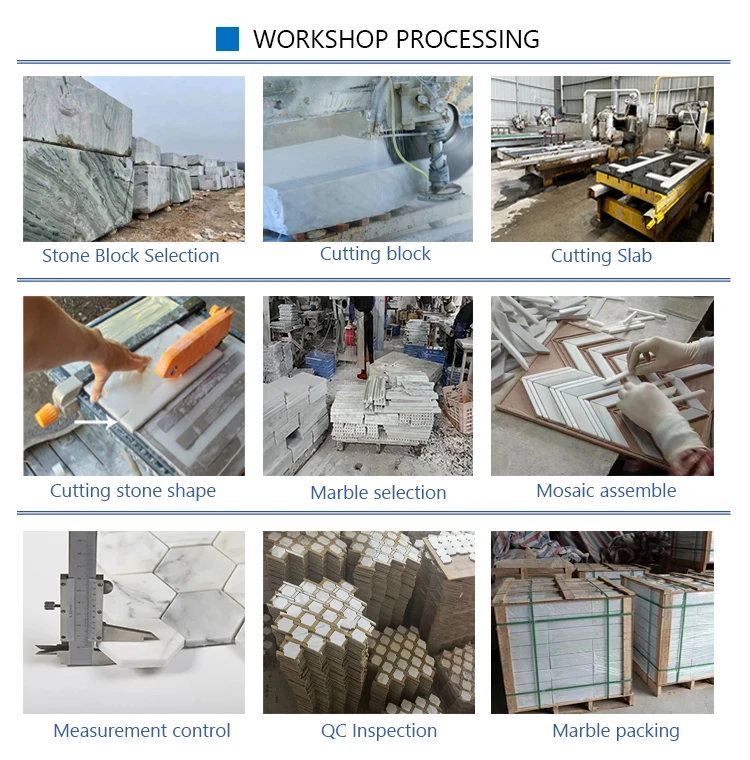 WORKSHOP PROCESSING

Stone Block Selection

Cutting block

Cutting Slab

Cutting stone shape

Marble selection

Mosaic assemble

Measurement control

QC Inspection

Marble packing