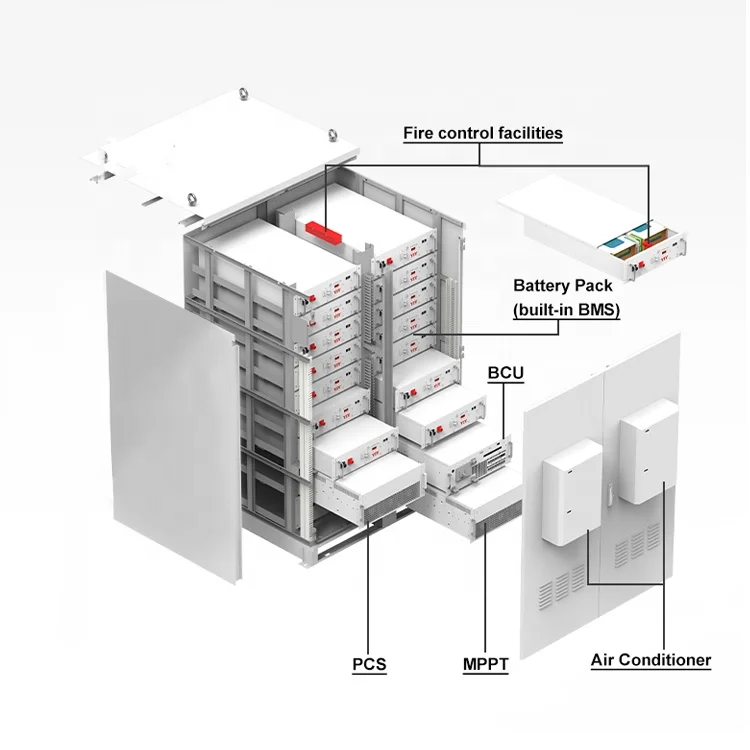 Fire control facilities

Battery Pack
(built-in BMS)

BCU

PCS

MPPT

Air Conditioner