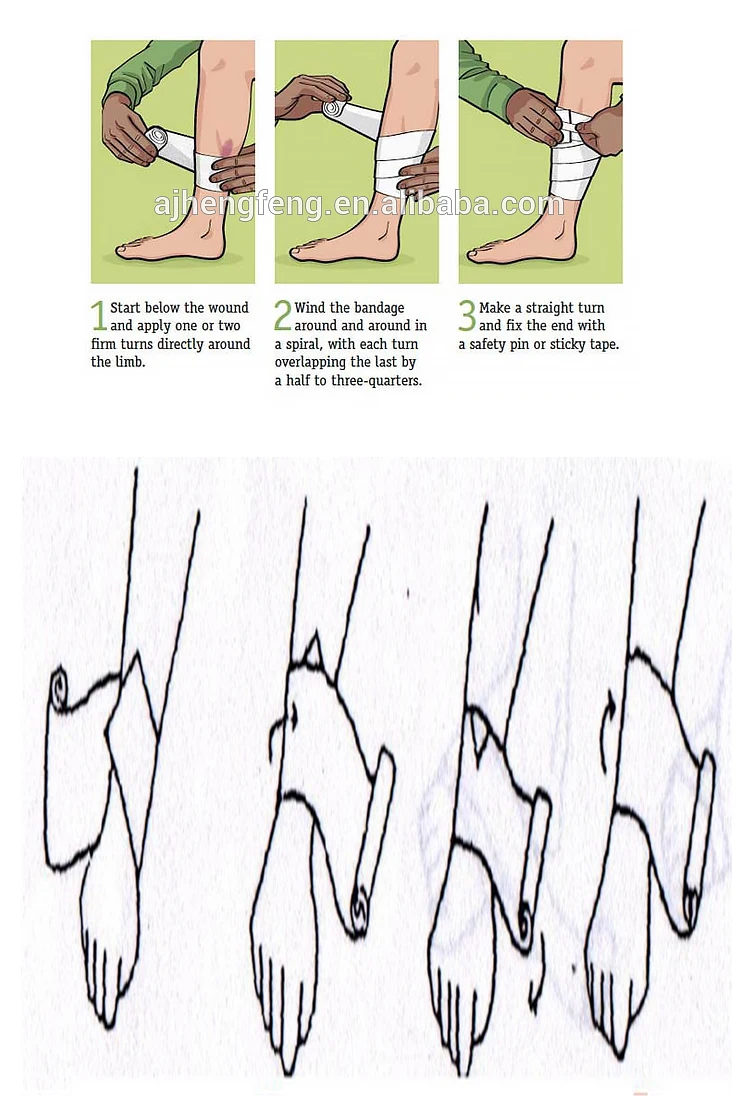 ajhengfeng.en.alibaba.com

1 Start below the wound and apply one or two firm turns directly around the limb.

2 Wind the bandage around and around in a spiral, with each turn overlapping the last by a half to three-quarters.

3 Make a straight turn and fix the end with a safety pin or sticky tape.