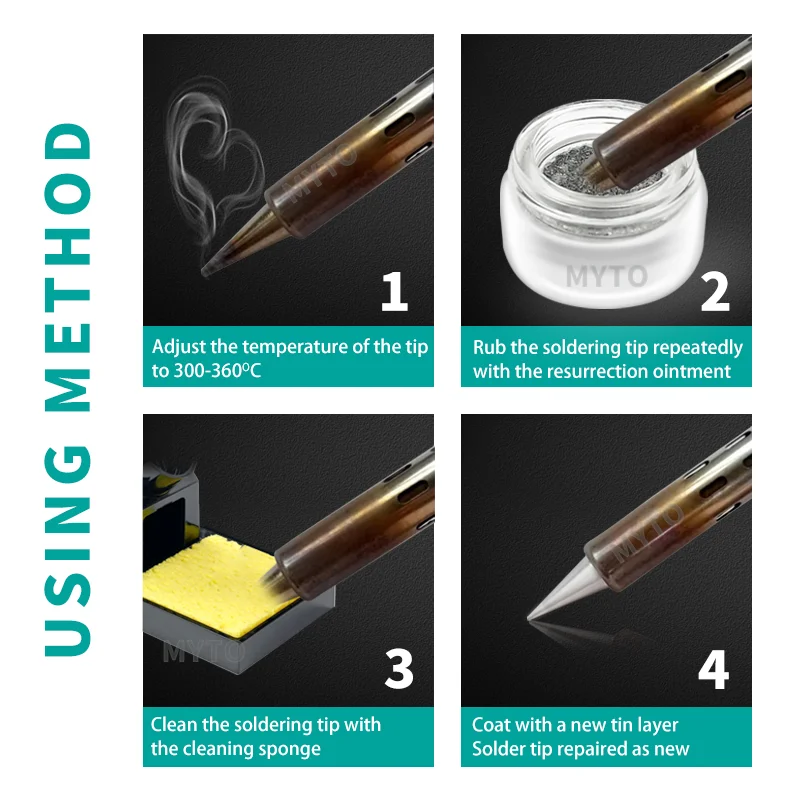 USING METHOD

MYTO

1

Adjust the temperature of the tip to 300-360°C

MYTO

2

Rub the soldering tip repeatedly with the resurrection ointment

MYTO

3

Clean the soldering tip with the cleaning sponge

MYTO

4

Coat with a new tin layer
Solder tip repaired as new