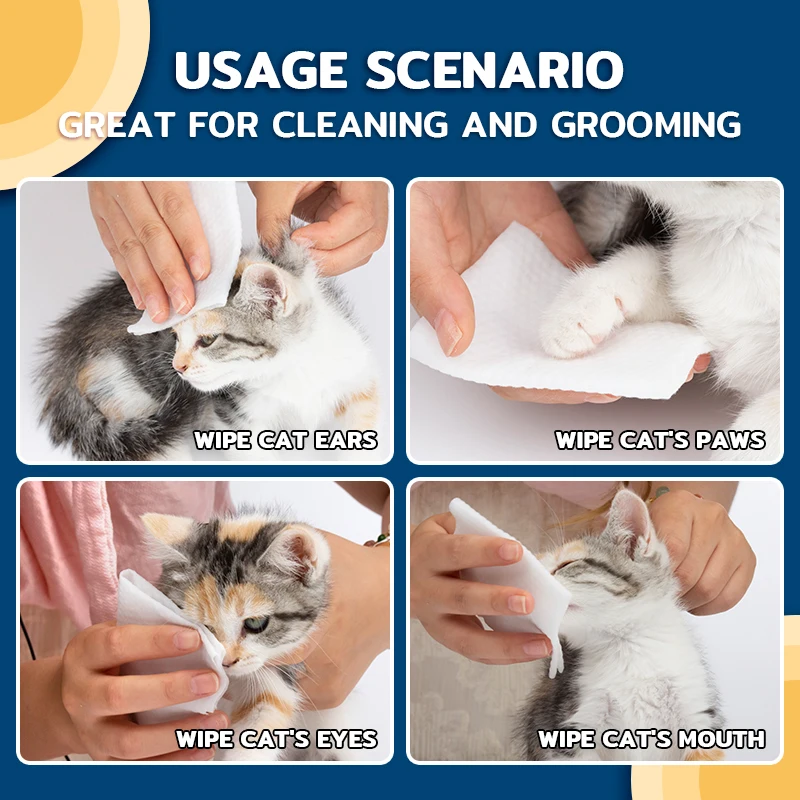 USAGE SCENARIO
GREAT FOR CLEANING AND GROOMING

WIPE CAT EARS

WIPE CAT'S PAWS

WIPE CAT'S EYES

WIPE CAT'S MOUTH