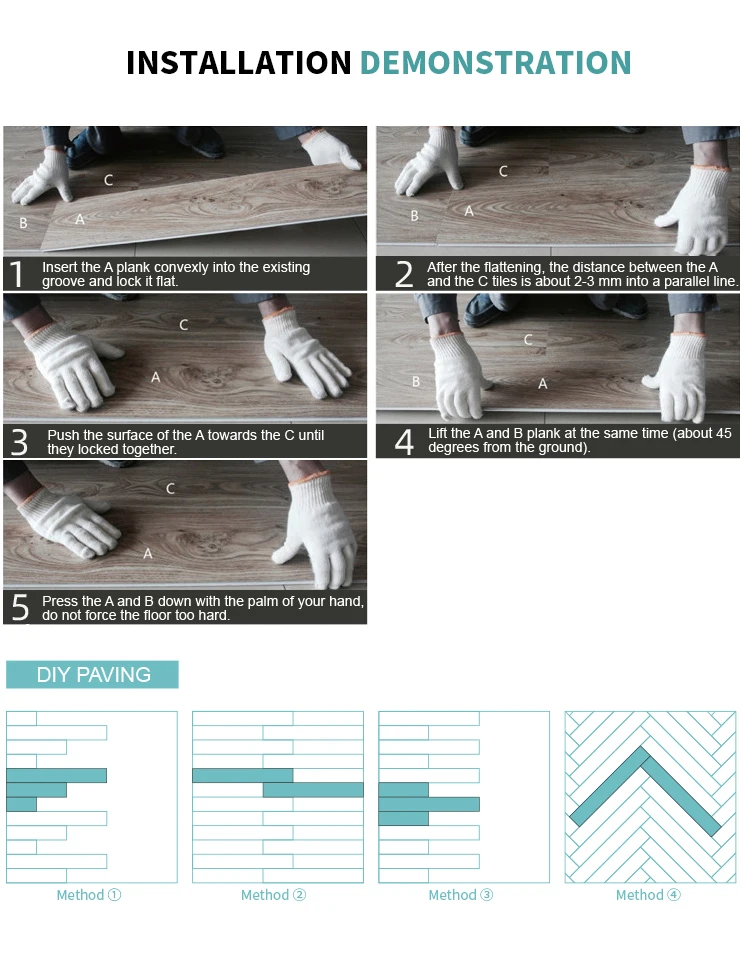 INSTALLATION DEMONSTRATION

C
B A

1 Insert the A plank convexly into the existing groove and lock it flat.

C
B A

2 After the flattening, the distance between the A and the C tiles is about 2-3 mm into a parallel line.

C
A

3 Push the surface of the A towards the C until they locked together.

C
B A

4 Lift the A and B plank at the same time (about 45 degrees from the ground).

C
A

5 Press the A and B down with the palm of your hand, do not force the floor too hard.

DIY PAVING

Method ①

Method ②

Method ③

Method ④