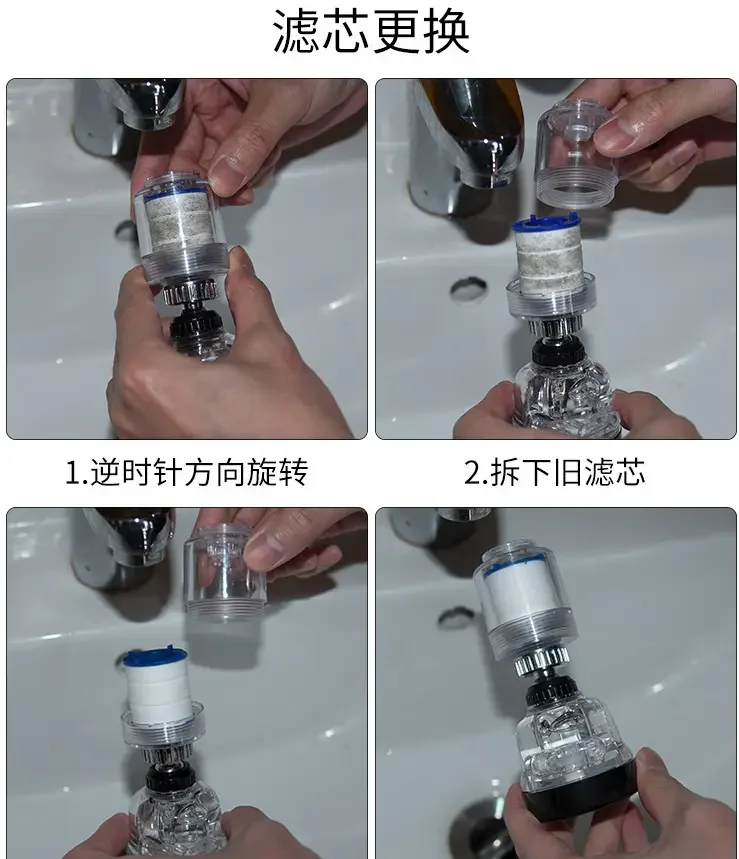 滤芯更换

1.逆时针方向旋转

2.拆下旧滤芯