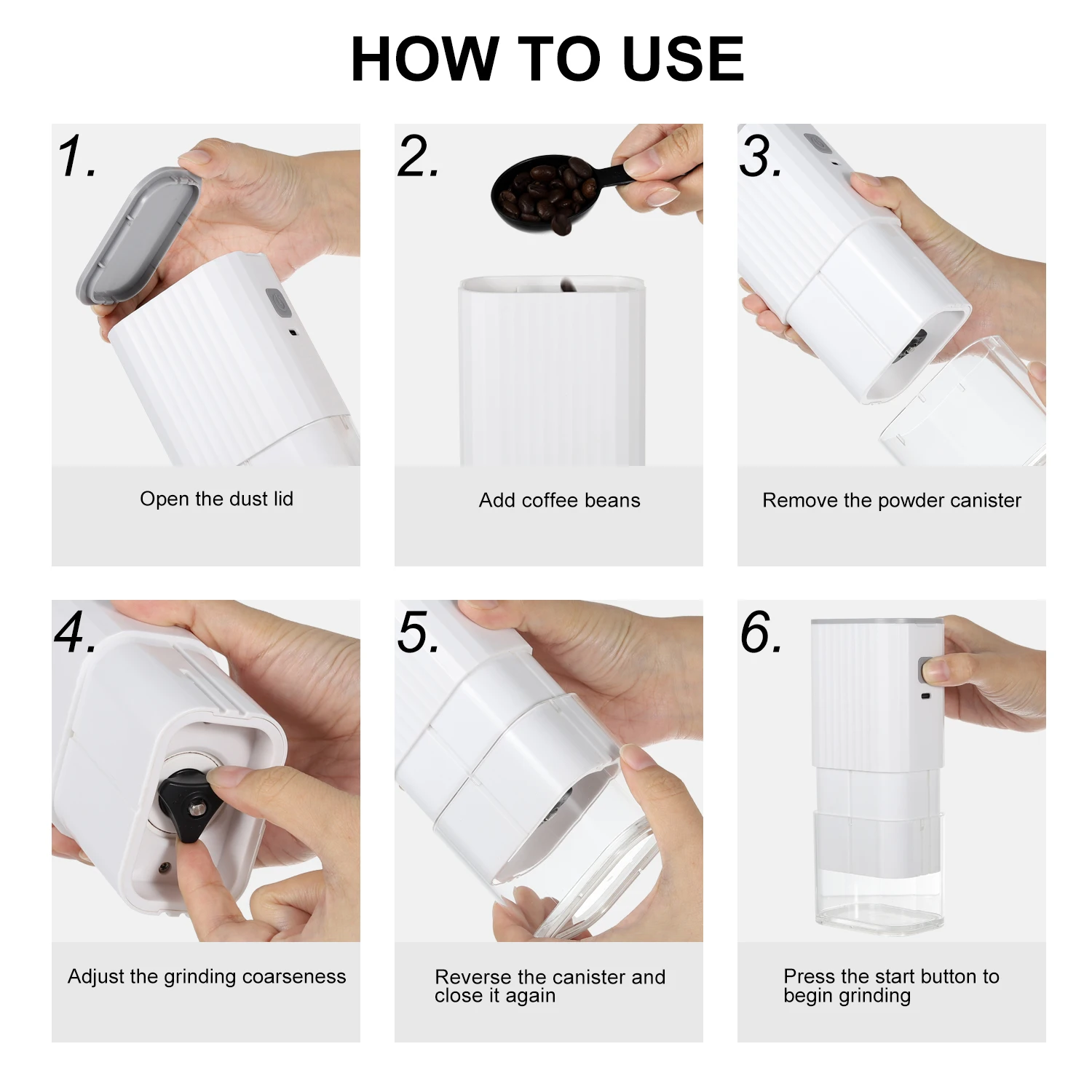 HOW TO USE

1.

Open the dust lid

2.

Add coffee beans

3.

Remove the powder canister

4.

Adjust the grinding coarseness

5.

Reverse the canister and close it again

6.

Press the start button to begin grinding