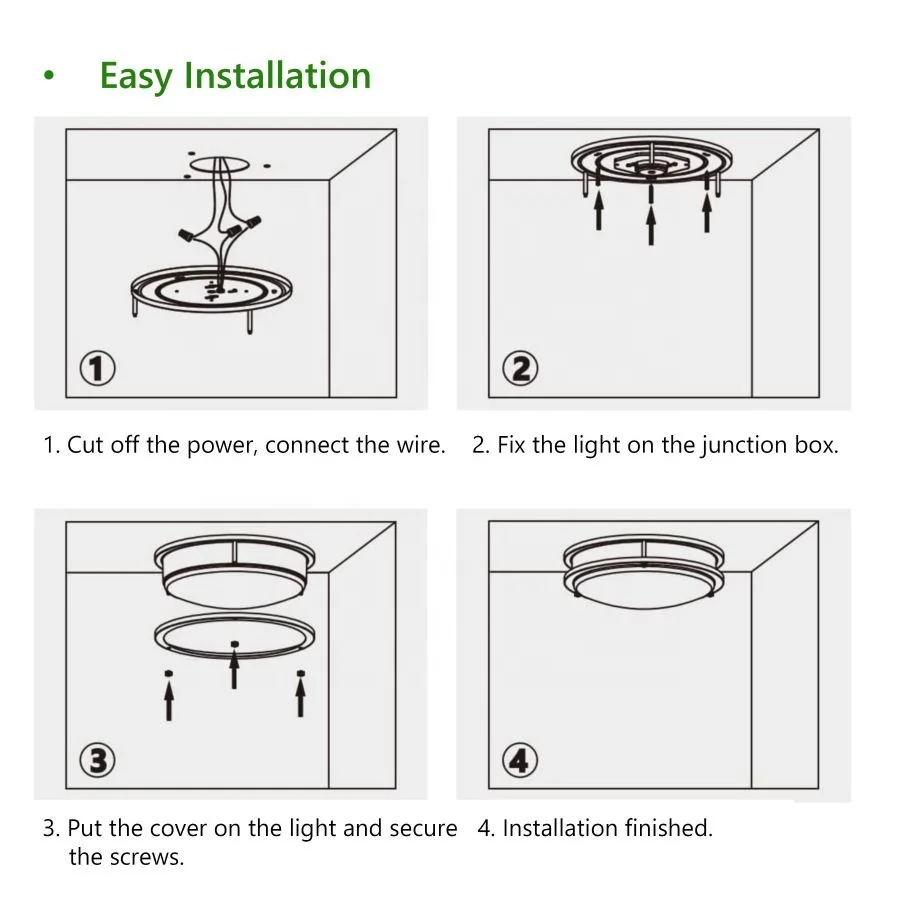 • Easy Installation

①

②

1. Cut off the power, connect the wire.

2. Fix the light on the junction box.

③

④

3. Put the cover on the light and secure the screws.

4. Installation finished.