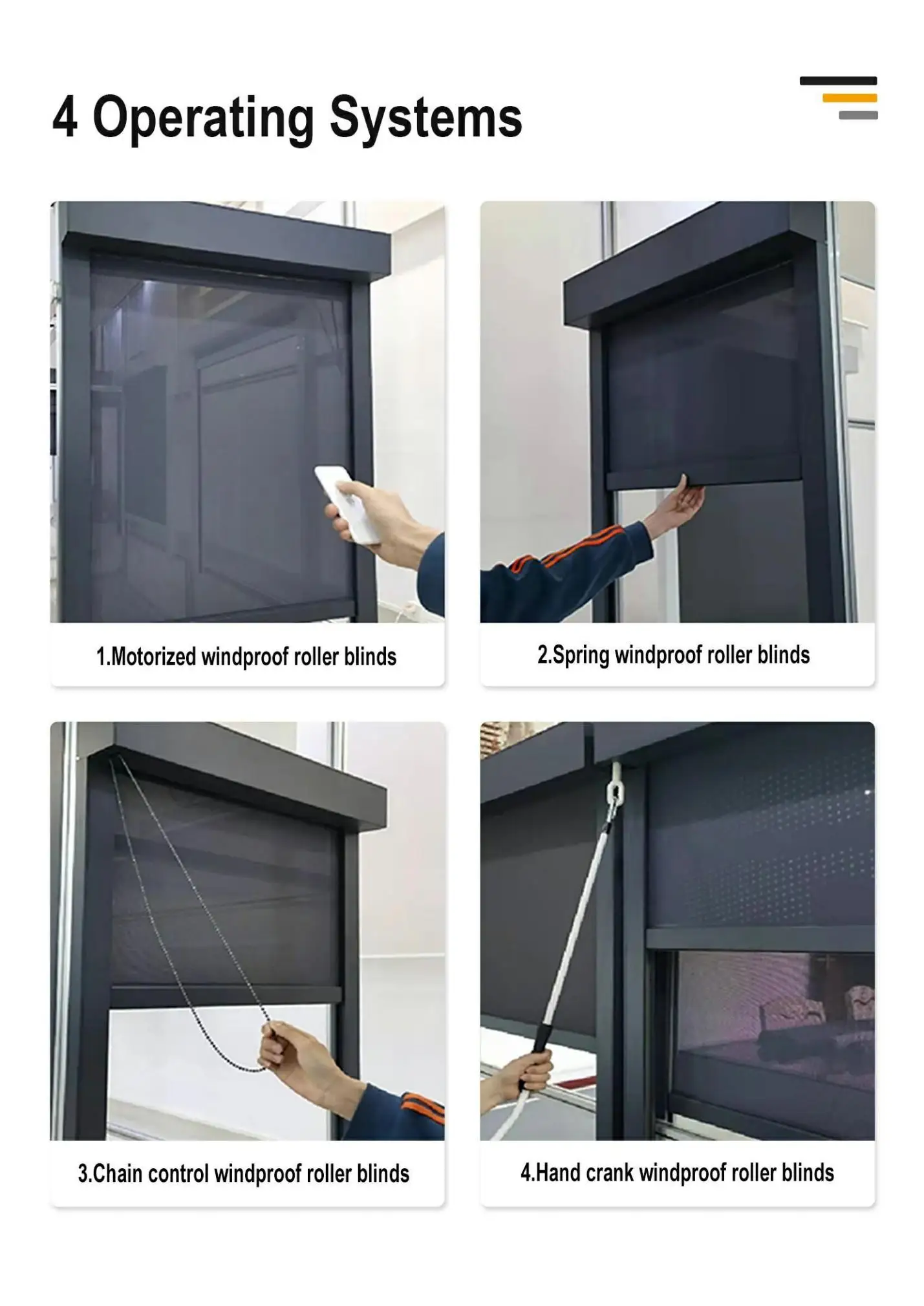 4 Operating Systems

1.Motorized windproof roller blinds

2.Spring windproof roller blinds

3.Chain control windproof roller blinds

4.Hand crank windproof roller blinds