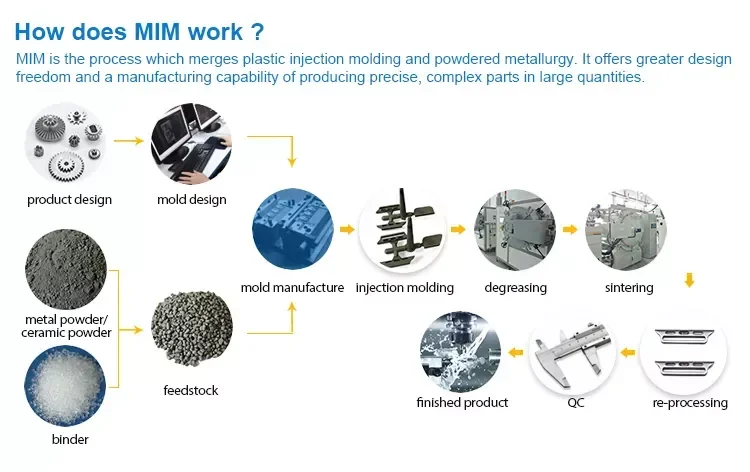 How does MIM work ?

MIM is the process which merges plastic injection molding and powdered metallurgy. It offers greater design freedom and a manufacturing capability of producing precise, complex parts in large quantities.

product design

mold design

metal powder/ ceramic powder

binder

feedstock

mold manufacture

injection molding

degreasing

sintering

re-processing

QC

finished product