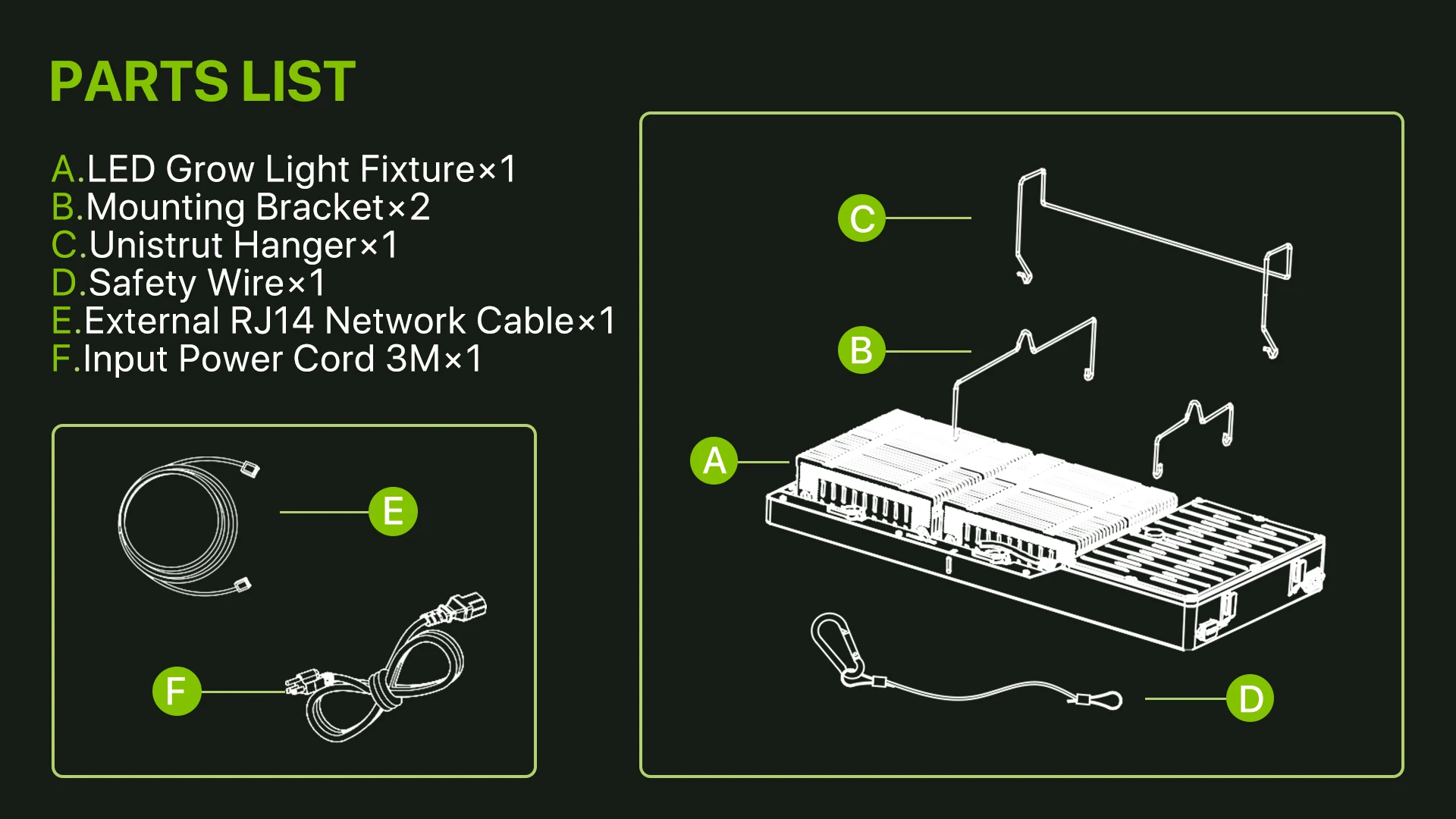 PARTS LIST

A.LED Grow Light Fixture×1
B.Mounting Bracket×2
C.Unistrut Hanger×1
D.Safety Wire×1
E.External RJ14 Network Cable×1
F.Input Power Cord 3M×1

E

F

C

B

A

D