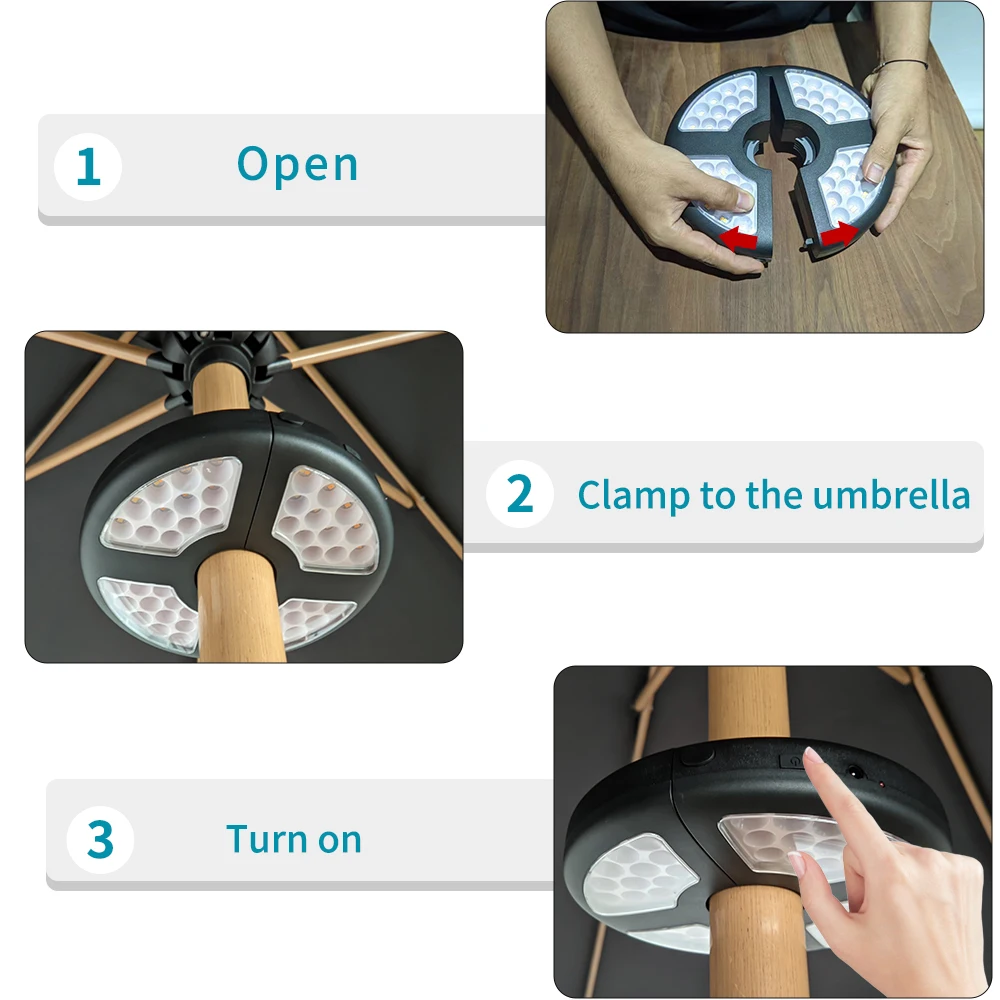 1 Open

2 Clamp to the umbrella

3 Turn on