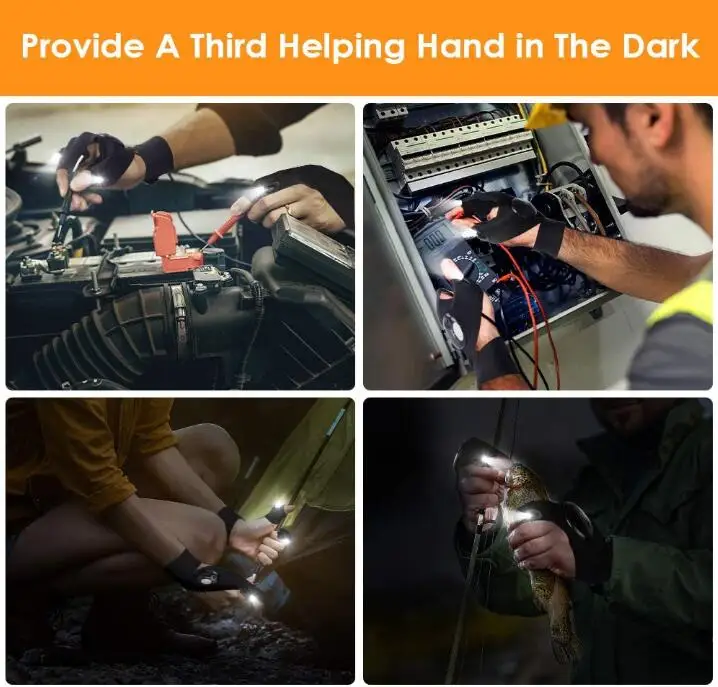 Provide A Third Helping Hand in The Dark