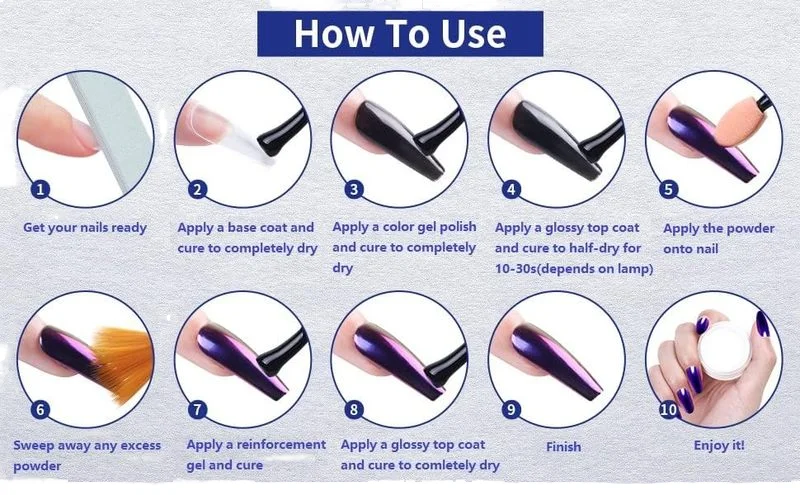 How To Use

1
Get your nails ready

2
Apply a base coat and cure to completely dry

3
Apply a color gel polish and cure to completely dry

4
Apply a glossy top coat and cure to half-dry for 10-30s(depends on lamp)

5
Apply the powder onto nail

6
Sweep away any excess powder

7
Apply a reinforcement gel and cure

8
Apply a glossy top coat and cure to comletely dry

9
Finish

10
Enjoy it!