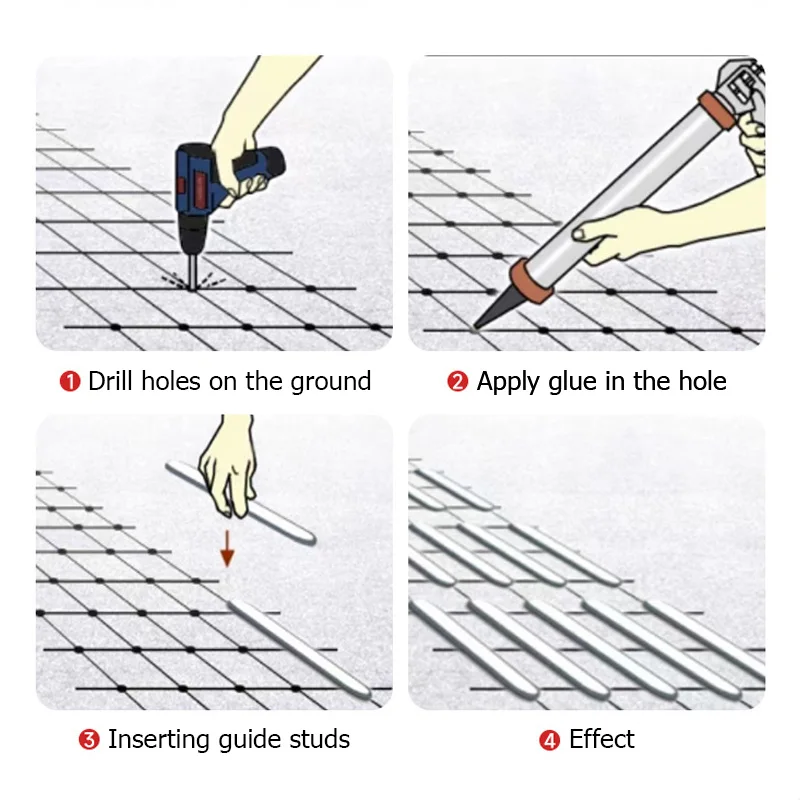 ❶ Drill holes on the ground

❷ Apply glue in the hole

❸ Inserting guide studs

❹ Effect