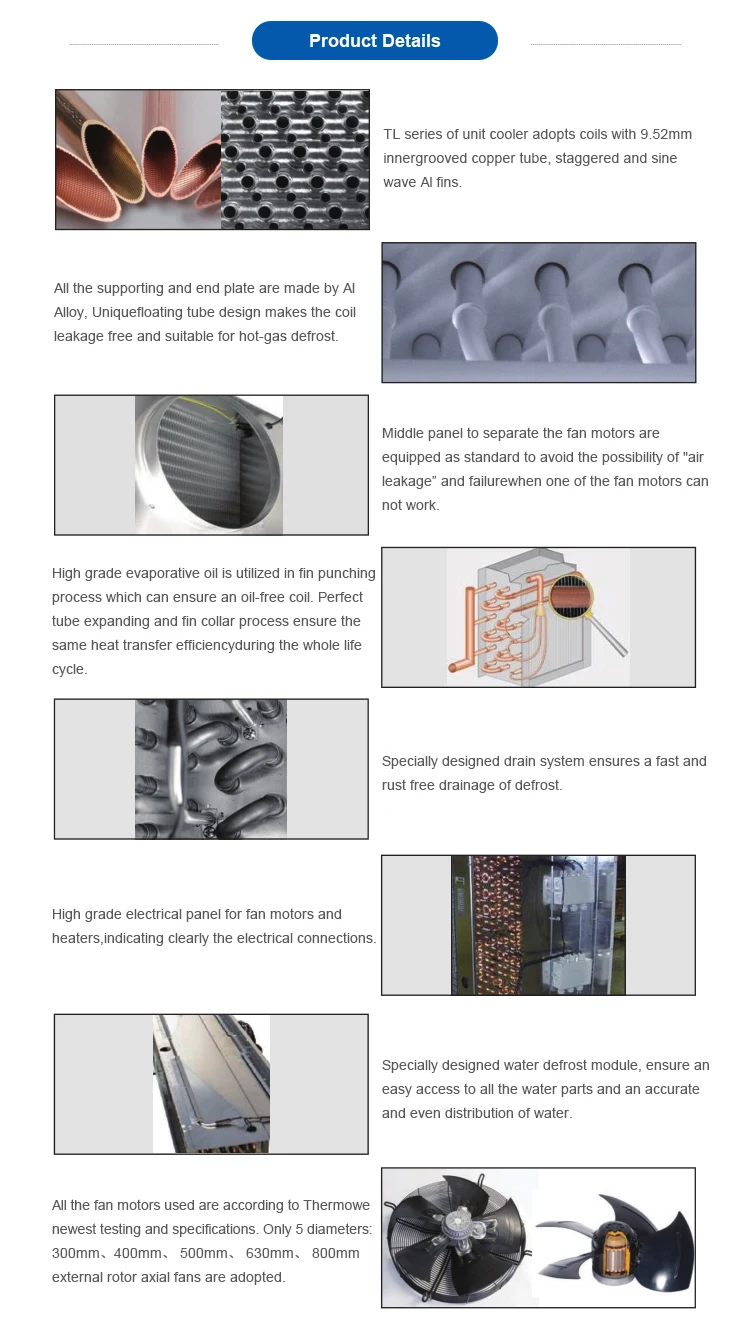 Product Details

TL series of unit cooler adopts coils with 9.52mm innergrooved copper tube, staggered and sine wave Al fins.

All the supporting and end plate are made by Al Alloy, Uniquefloating tube design makes the coil leakage free and suitable for hot-gas defrost.

Middle panel to separate the fan motors are equipped as standard to avoid the possibility of "air leakage" and failurewhen one of the fan motors can not work.

High grade evaporative oil is utilized in fin punching process which can ensure an oil-free coil. Perfect tube expanding and fin collar process ensure the same heat transfer efficiencyduring the whole life cycle.

Specially designed drain system ensures a fast and rust free drainage of defrost.

High grade electrical panel for fan motors and heaters,indicating clearly the electrical connections.

Specially designed water defrost module, ensure an easy access to all the water parts and an accurate and even distribution of water.

All the fan motors used are according to Thermowe newest testing and specifications. Only 5 diameters: 300mm、400mm、 500mm、 630mm、 800mm external rotor axial fans are adopted.