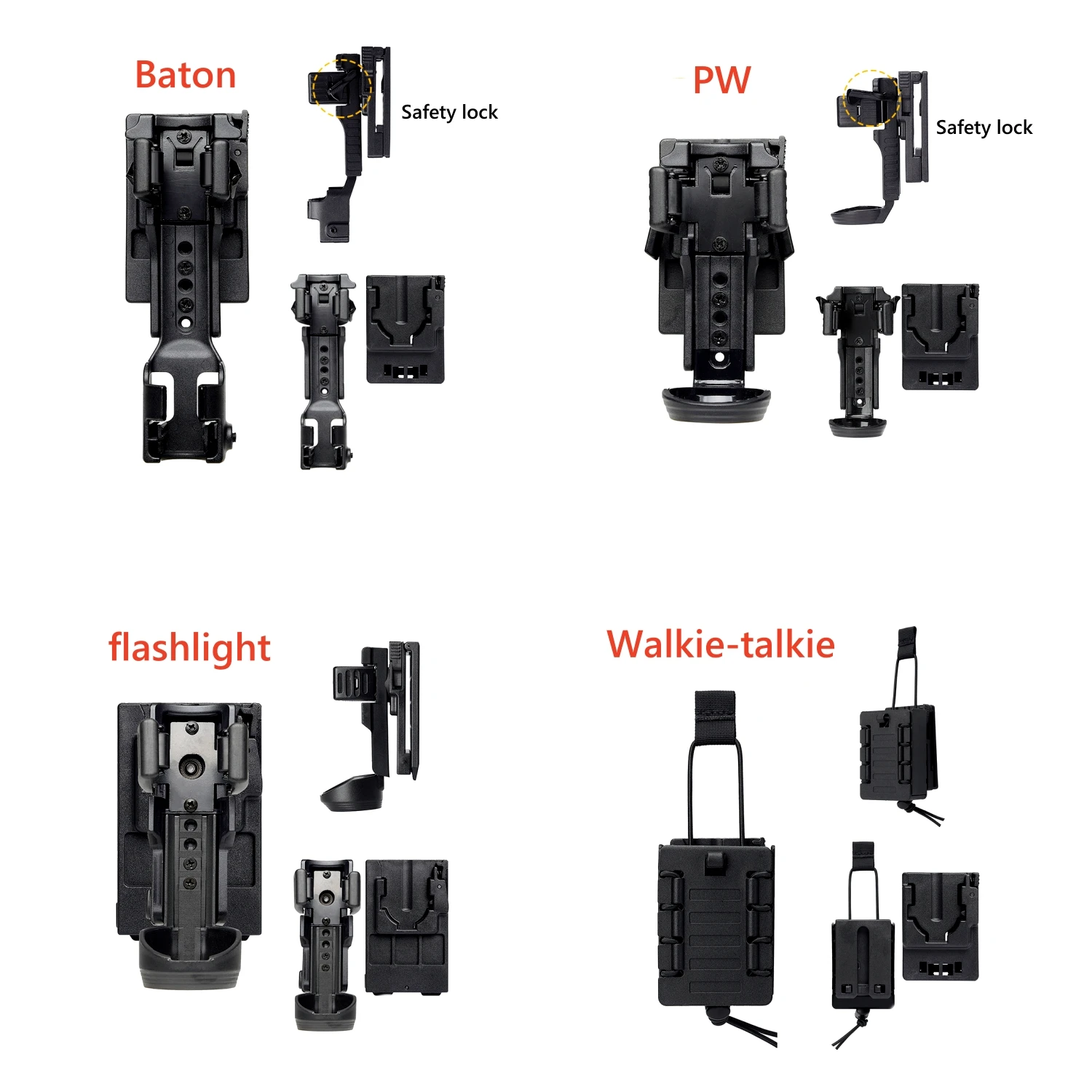 Baton

Safety lock

PW

Safety lock

flashlight

Walkie-talkie