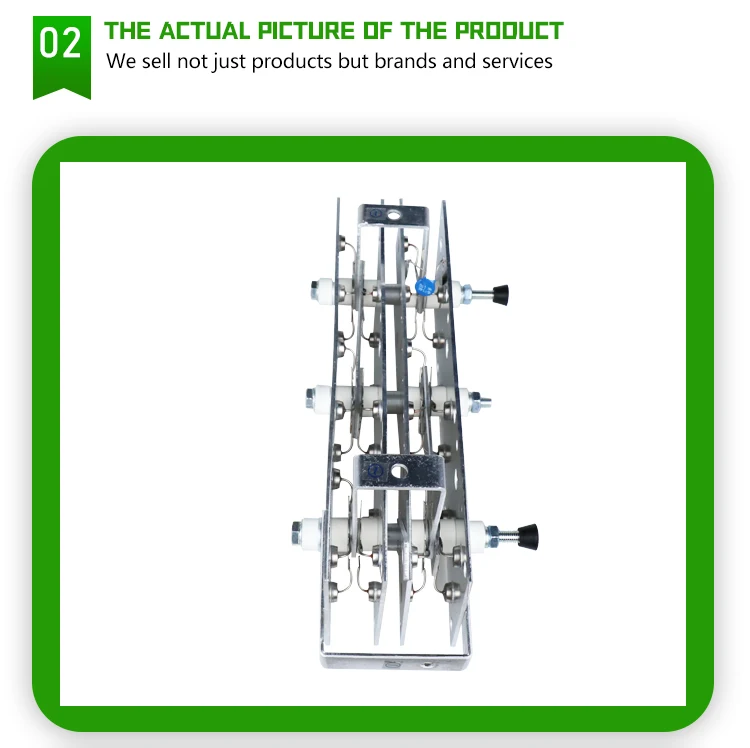 02
THE ACTUAL PICTURE OF THE PRODUCT
We sell not just products but brands and services