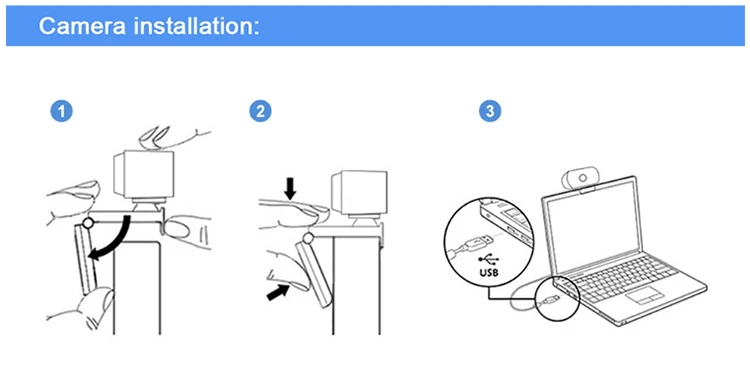 Camera installation:

1

2

3

USB