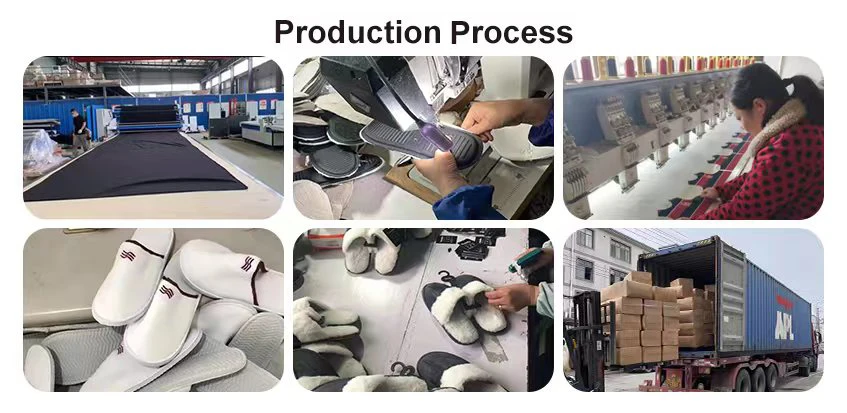 Production Process

APL