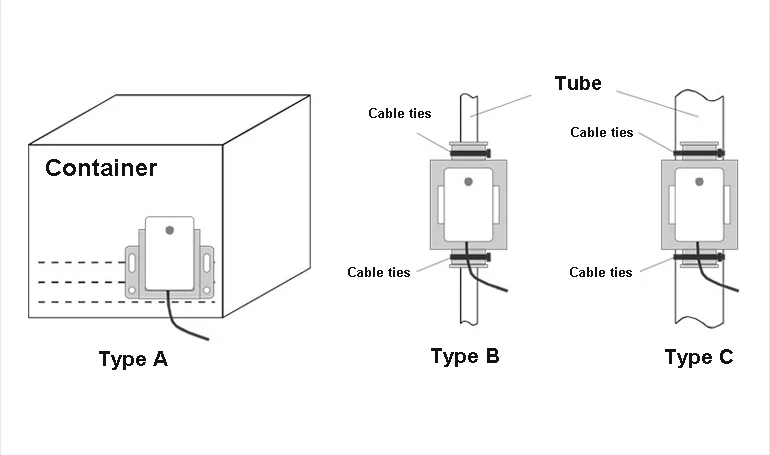 Container

Type A

Tube

Cable ties

Cable ties

Type B

Cable ties

Cable ties

Type C