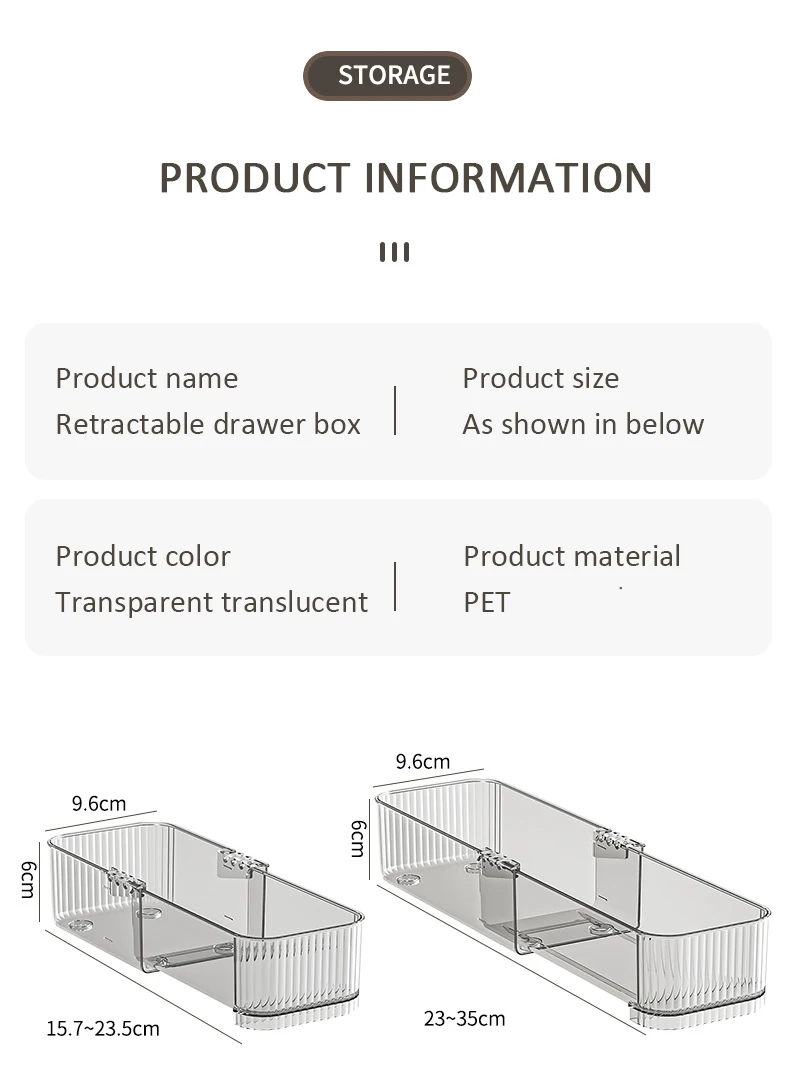 STORAGE

PRODUCT INFORMATION

Product name
Retractable drawer box

Product size
As shown in below

Product color
Transparent translucent

Product material
PET

9.6cm
6cm
15.7~23.5cm

9.6cm
6cm
23~35cm