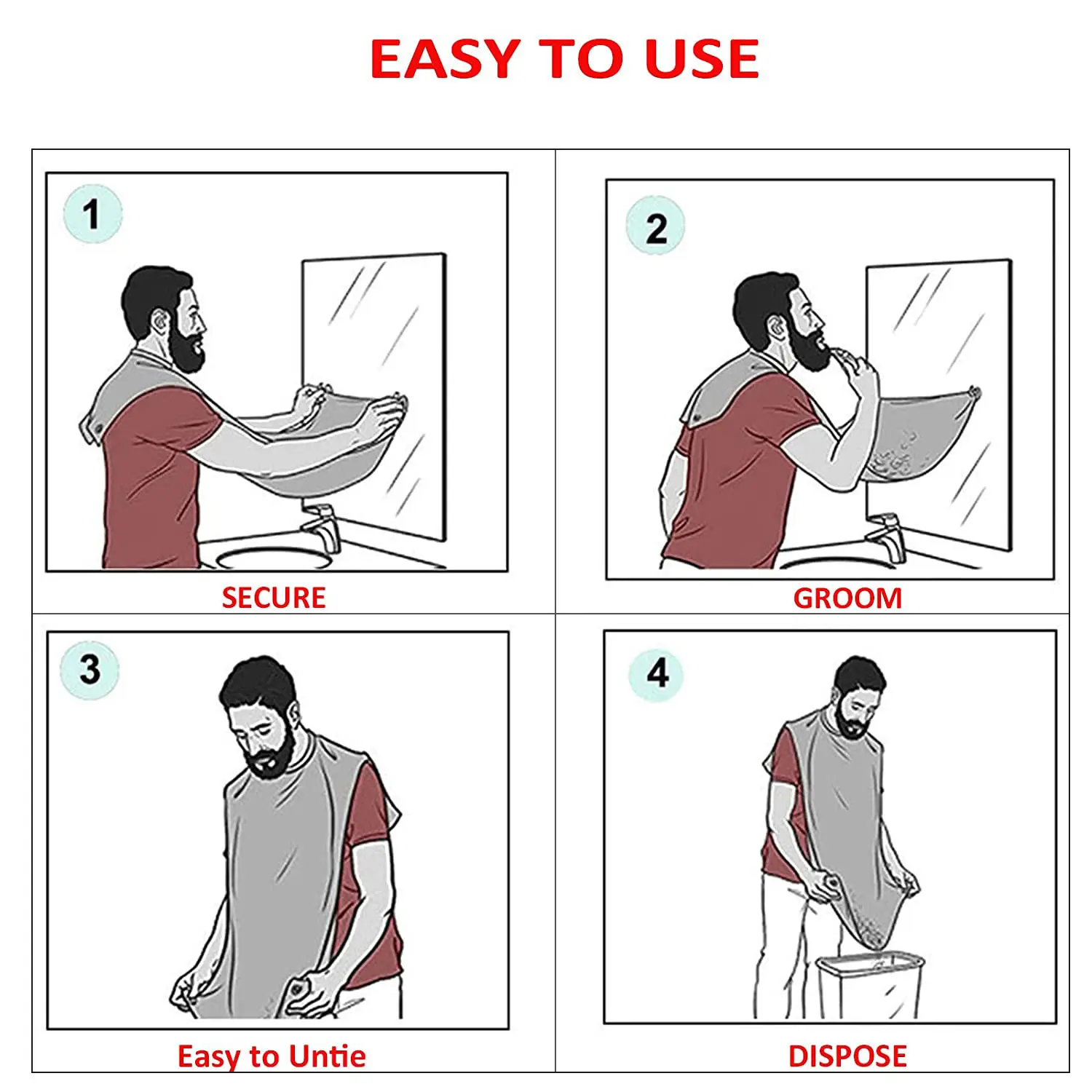 EASY TO USE

1

SECURE

2

GROOM

3

Easy to Untie

4

DISPOSE