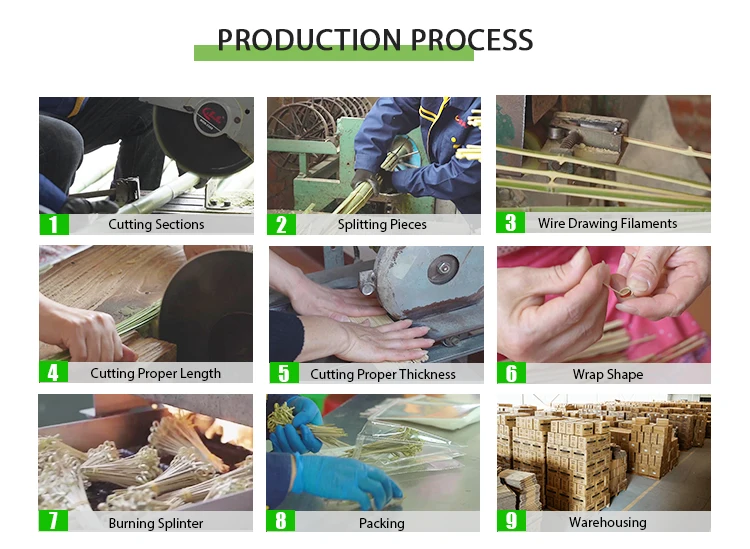 PRODUCTION PROCESS

1 Cutting Sections

2 Splitting Pieces

3 Wire Drawing Filaments

4 Cutting Proper Length

5 Cutting Proper Thickness

6 Wrap Shape

7 Burning Splinter

8 Packing

9 Warehousing