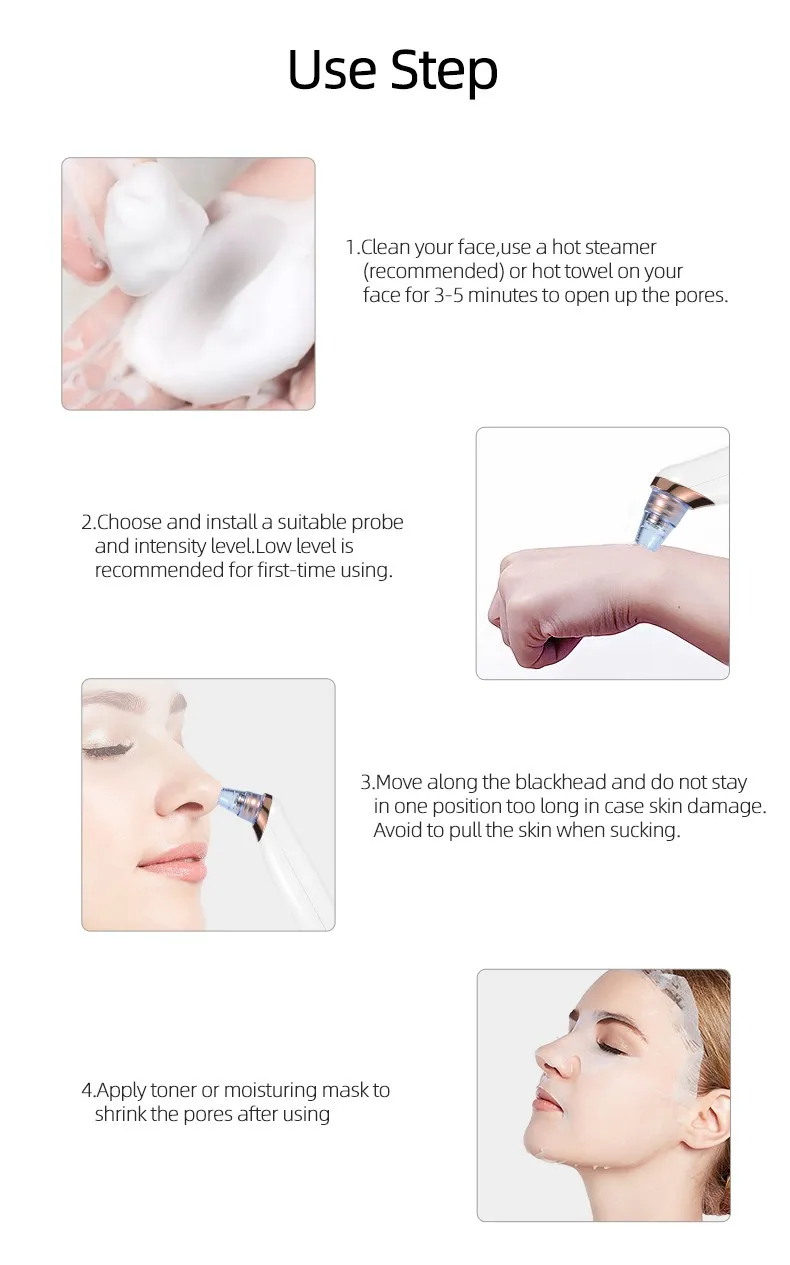 Use Step

1.Clean your face,use a hot steamer (recommended) or hot towel on your face for 3-5 minutes to open up the pores.

2.Choose and install a suitable probe and intensity level.Low level is recommended for first-time using.

3.Move along the blackhead and do not stay in one position too long in case skin damage. Avoid to pull the skin when sucking.

4.Apply toner or moisturing mask to shrink the pores after using