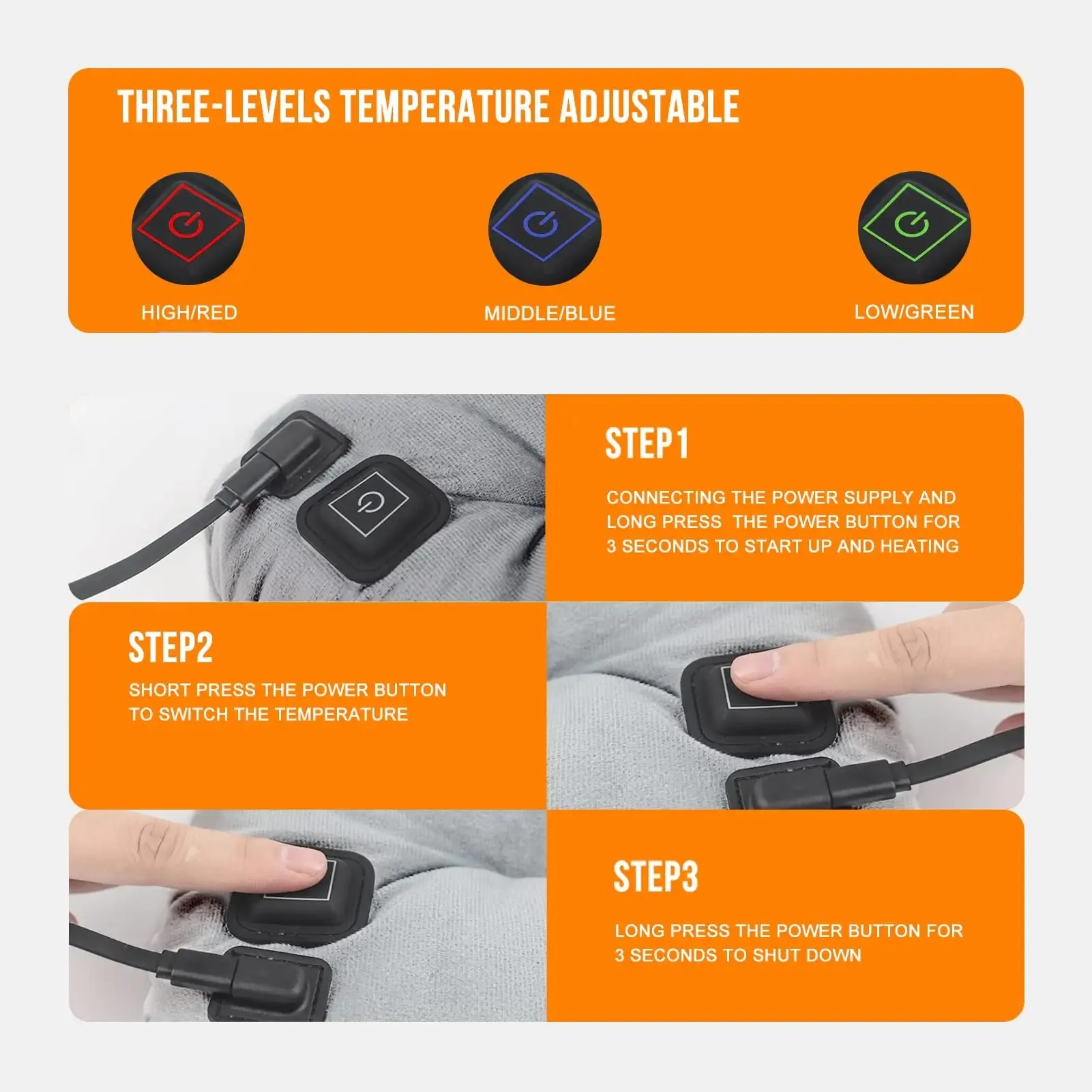 THREE-LEVELS TEMPERATURE ADJUSTABLE

HIGH/RED

MIDDLE/BLUE

LOW/GREEN

STEP1

CONNECTING THE POWER SUPPLY AND LONG PRESS THE POWER BUTTON FOR 3 SECONDS TO START UP AND HEATING

STEP2

SHORT PRESS THE POWER BUTTON TO SWITCH THE TEMPERATURE

STEP3

LONG PRESS THE POWER BUTTON FOR 3 SECONDS TO SHUT DOWN