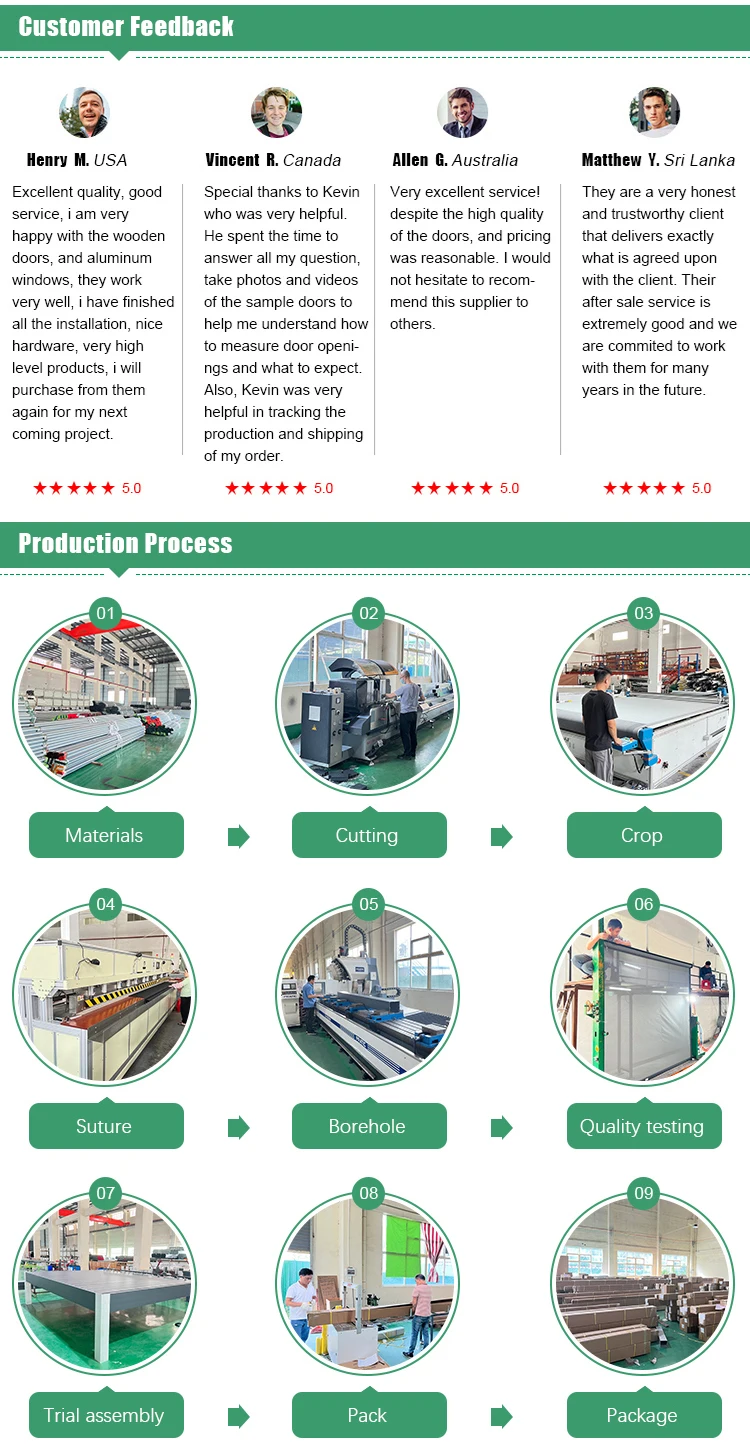 Customer Feedback

Henry M. USA

Excellent quality, good service, i am very happy with the wooden doors, and aluminum windows, they work very well, i have finished all the installation, nice hardware, very high level products, i will purchase from them again for my next coming project.

★★★★★ 5.0

Vincent R. Canada

Special thanks to Kevin who was very helpful. He spent the time to answer all my question, take photos and videos of the sample doors to help me understand how to measure door openings and what to expect. Also, Kevin was very helpful in tracking the production and shipping of my order.

★★★★★ 5.0

Allen G. Australia

Very excellent service! despite the high quality of the doors, and pricing was reasonable. I would not hesitate to recommend this supplier to others.

★★★★★ 5.0

Matthew Y. Sri Lanka

They are a very honest and trustworthy client that delivers exactly what is agreed upon with the client. Their after sale service is extremely good and we are commited to work with them for many years in the future.

★★★★★ 5.0

Production Process

01
Materials

02
Cutting

03
Crop

04
Suture

05
Borehole

06
Quality testing

07
Trial assembly

08
Pack

09
Package