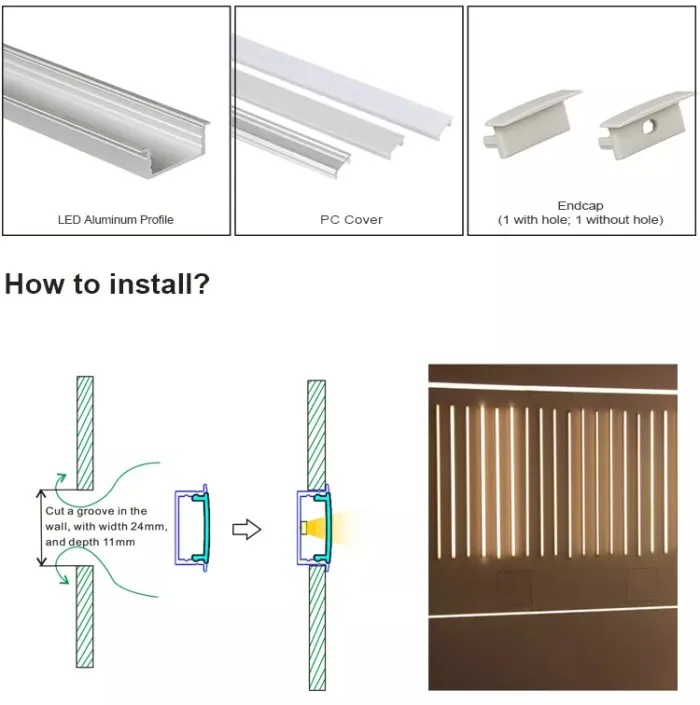 LED Aluminum Profile

PC Cover

Endcap
(1 with hole; 1 without hole)

How to install?

Cut a groove in the wall, with width 24mm, and depth 11mm