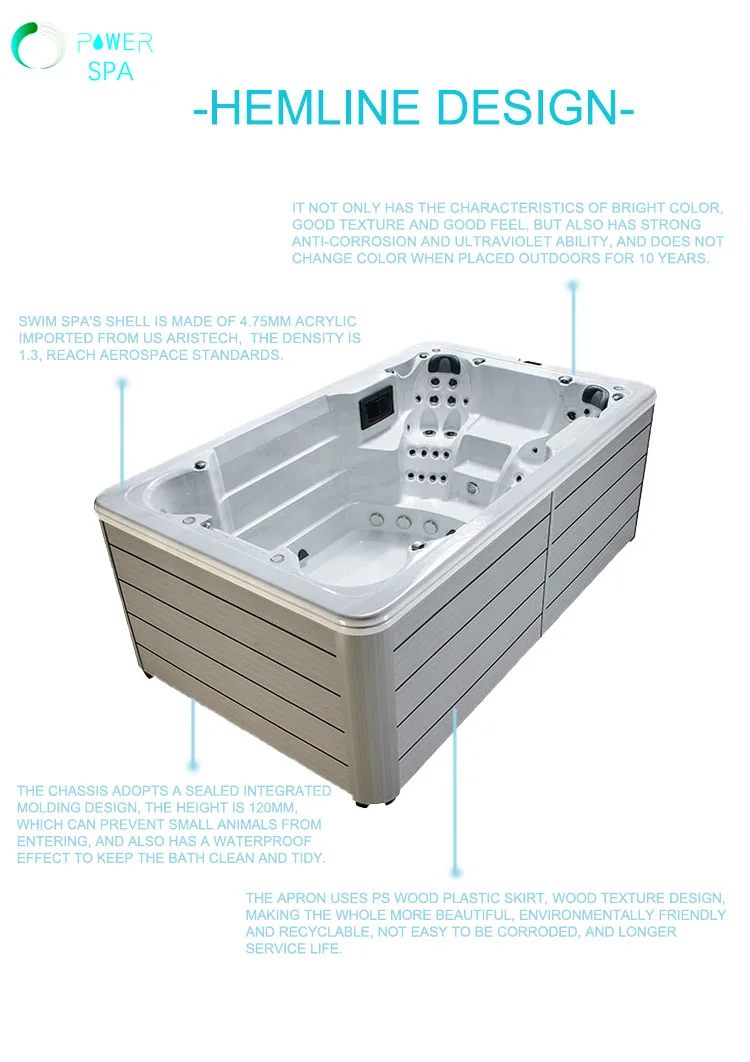 POWER SPA

-HEMLINE DESIGN-

IT NOT ONLY HAS THE CHARACTERISTICS OF BRIGHT COLOR, GOOD TEXTURE AND GOOD FEEL, BUT ALSO HAS STRONG ANTI-CORROSION AND ULTRAVIOLET ABILITY, AND DOES NOT CHANGE COLOR WHEN PLACED OUTDOORS FOR 10 YEARS.

SWIM SPA'S SHELL IS MADE OF 4.75MM ACRYLIC IMPORTED FROM US ARISTECH, THE DENSITY IS 1.3, REACH AEROSPACE STANDARDS.

THE CHASSIS ADOPTS A SEALED INTEGRATED MOLDING DESIGN, THE HEIGHT IS 120MM, WHICH CAN PREVENT SMALL ANIMALS FROM ENTERING, AND ALSO HAS A WATERPROOF EFFECT TO KEEP THE BATH CLEAN AND TIDY.

THE APRON USES PS WOOD PLASTIC SKIRT, WOOD TEXTURE DESIGN, MAKING THE WHOLE MORE BEAUTIFUL, ENVIRONMENTALLY FRIENDLY AND RECYCLABLE, NOT EASY TO BE CORRODED, AND LONGER SERVICE LIFE.