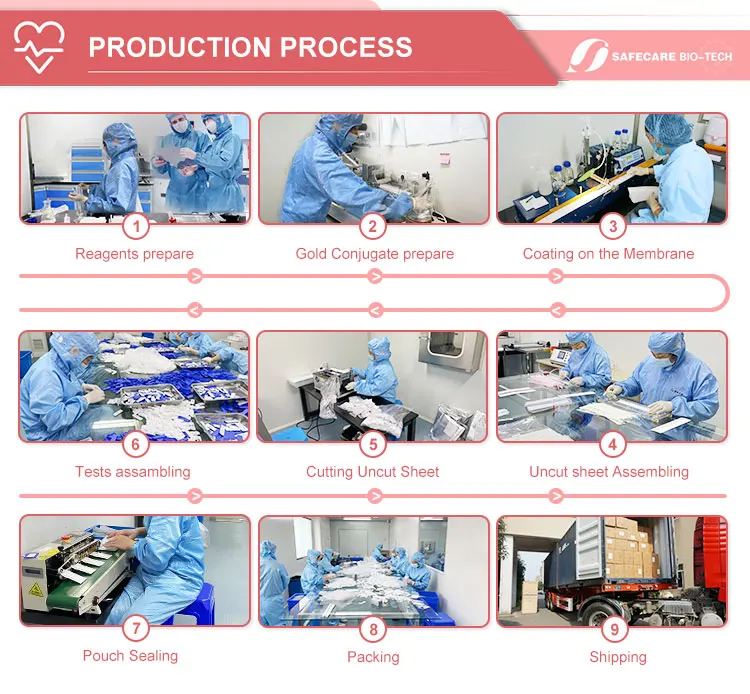 PRODUCTION PROCESS

SAFECARE BIO-TECH

1
Reagents prepare

2
Gold Conjugate prepare

3
Coating on the Membrane

6
Tests assambling

5
Cutting Uncut Sheet

4
Uncut sheet Assembling

7
Pouch Sealing

8
Packing

9
Shipping