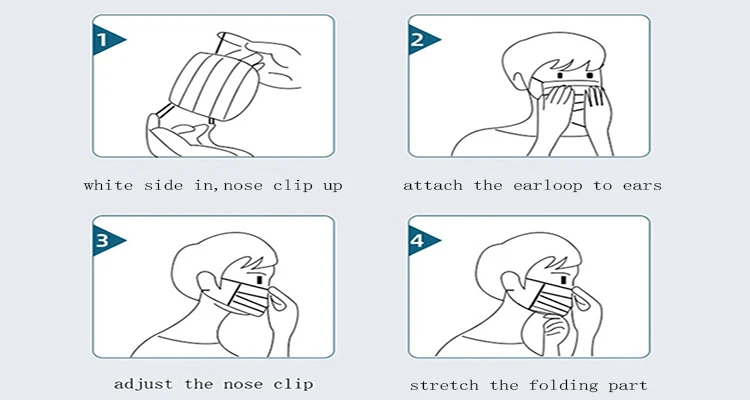 1

white side in,nose clip up

2

attach the earloop to ears

3

adjust the nose clip

4

stretch the folding part