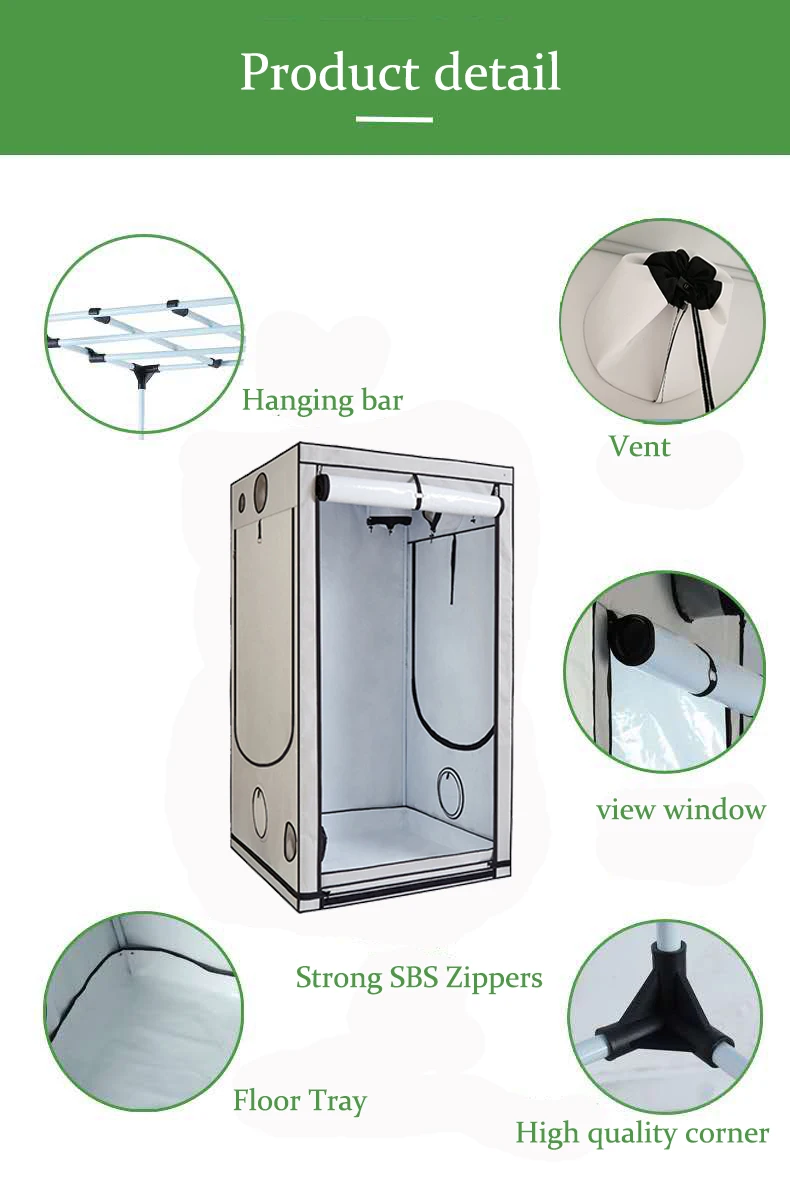 Product detail

Hanging bar

Vent

view window

Strong SBS Zippers

Floor Tray

High quality corner