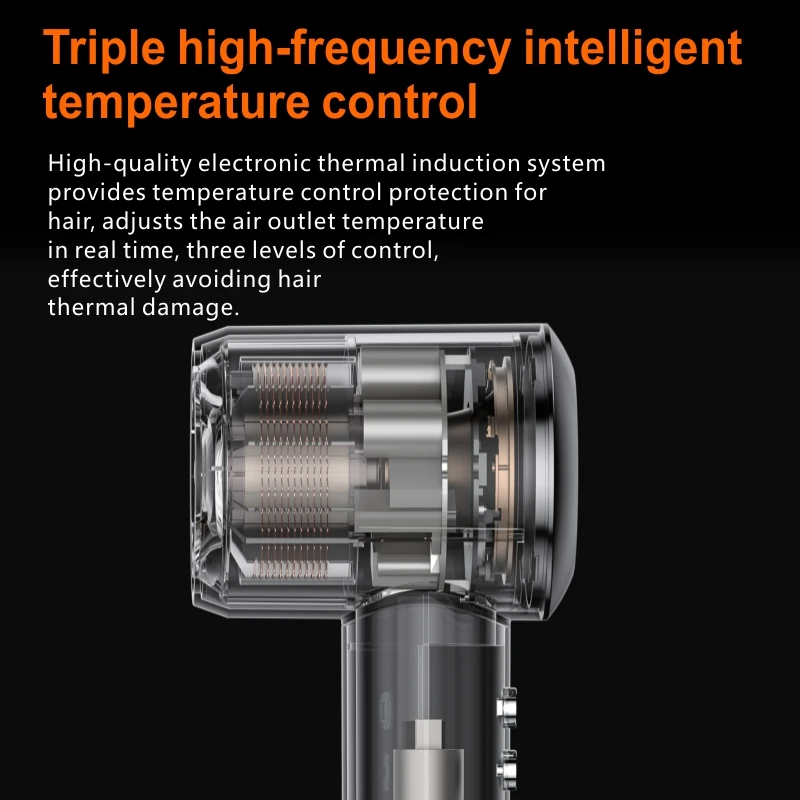 Triple high-frequency intelligent temperature control

High-quality electronic thermal induction system provides temperature control protection for hair, adjusts the air outlet temperature in real time, three levels of control, effectively avoiding hair thermal damage.