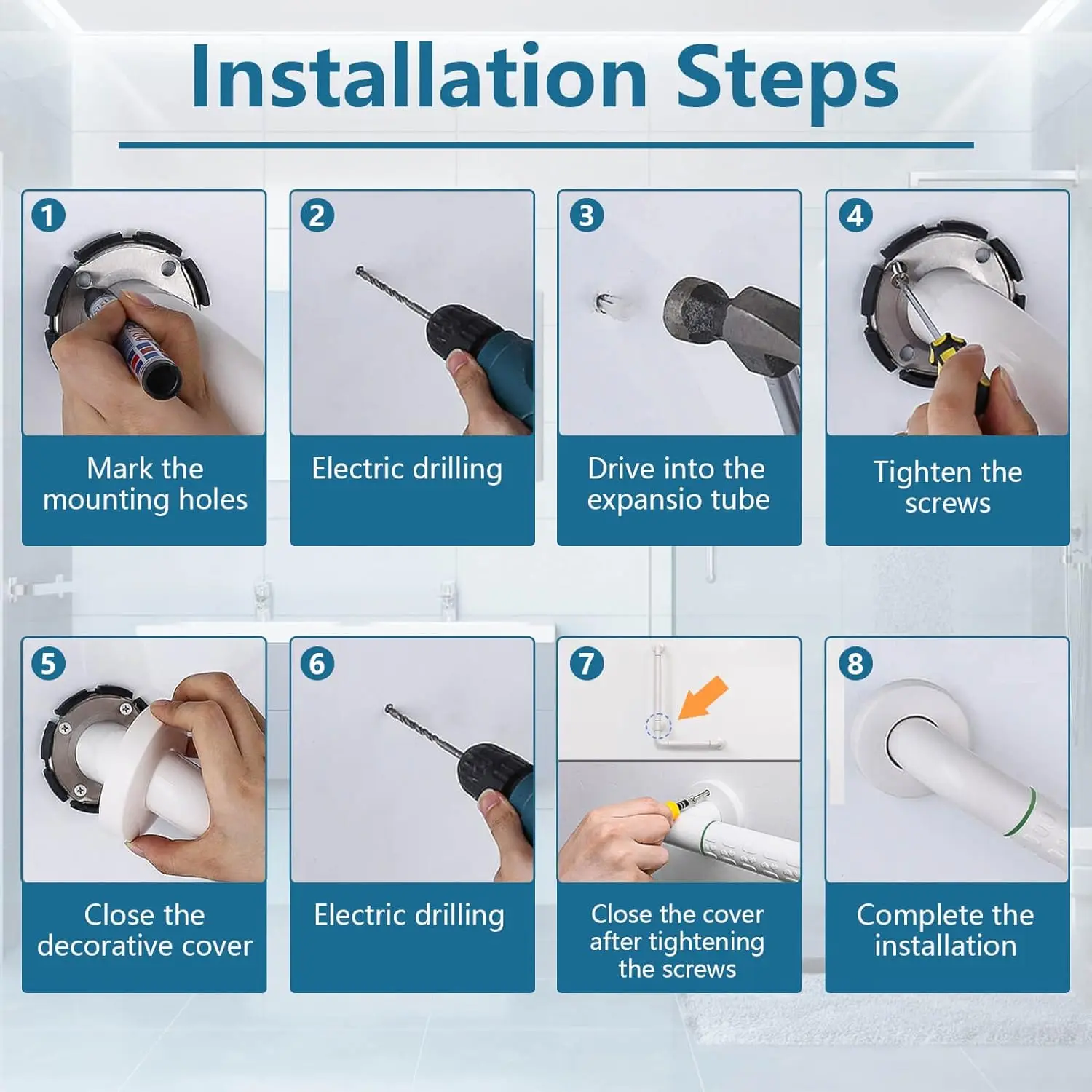 Installation Steps

1
Mark the mounting holes

2
Electric drilling

3
Drive into the expansio tube

4
Tighten the screws

5
Close the decorative cover

6
Electric drilling

7
Close the cover after tightening the screws

8
Complete the installation